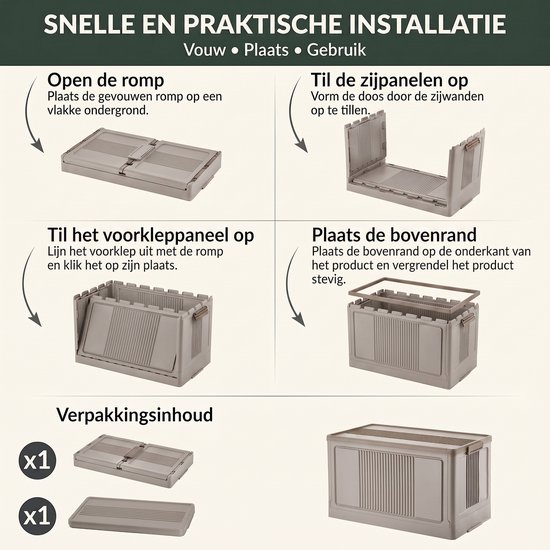 SNELLE EN PRAKTISCHE INSTALLATIE

Vouw • Plaats • Gebruik

Open de romp

Plaats de gevouwen romp op een vlakke ondergrond.

Til de zijpanelen op

Vorm de doos door de zijwanden op te tillen.

Til het voorkleppaneel op

Lijn het voorklep uit met de romp en klik het op zijn plaats.

Plaats de bovenrand

Plaats de bovenrand op de onderkant van het product en vergrendel het product stevig.

Verpakkingsinhoud

x1

x1