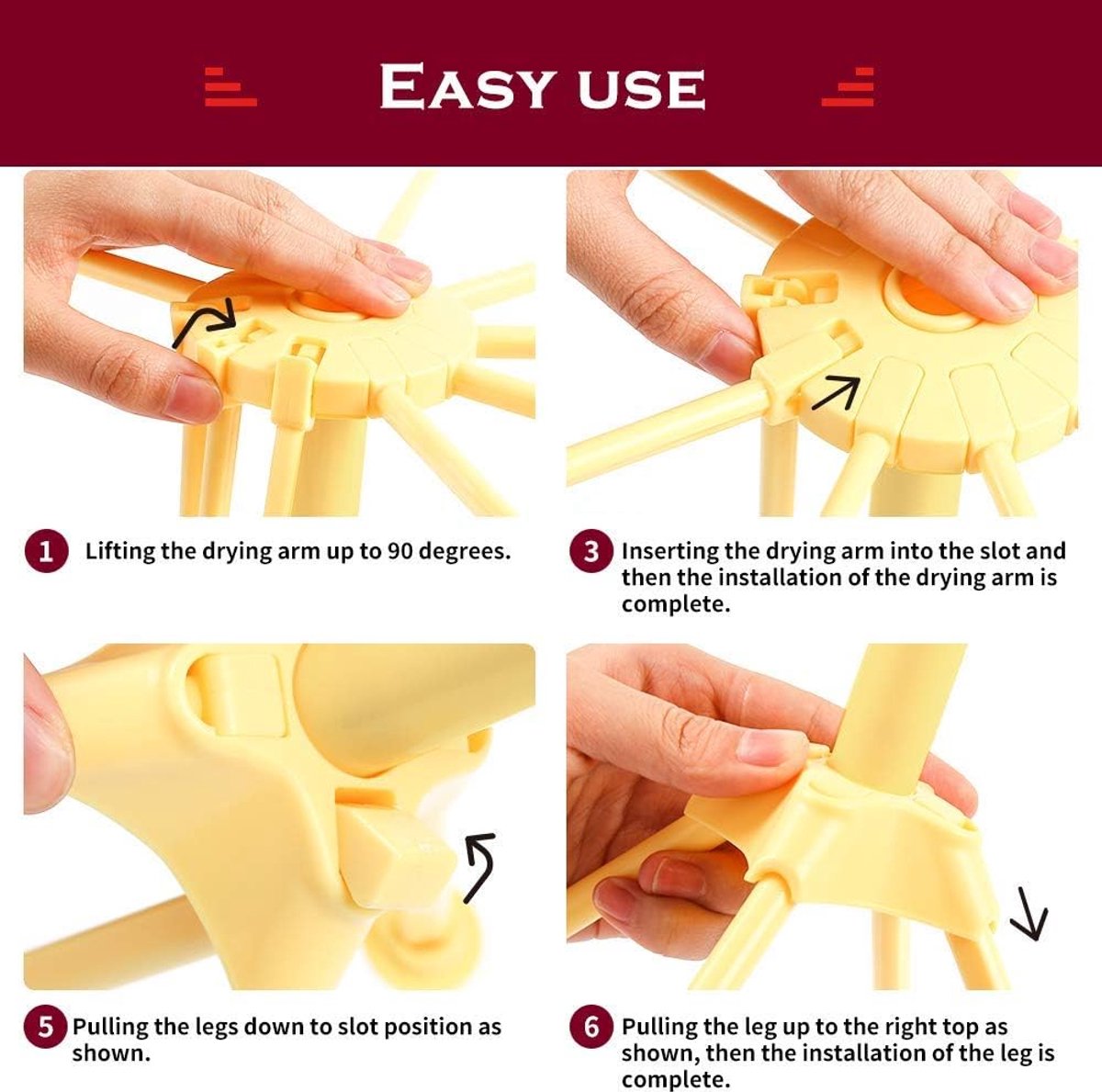 EASY USE

1 Lifting the drying arm up to 90 degrees.

3 Inserting the drying arm into the slot and then the installation of the drying arm is complete.

5 Pulling the legs down to slot position as shown.

6 Pulling the leg up to the right top as shown, then the installation of the leg is complete.