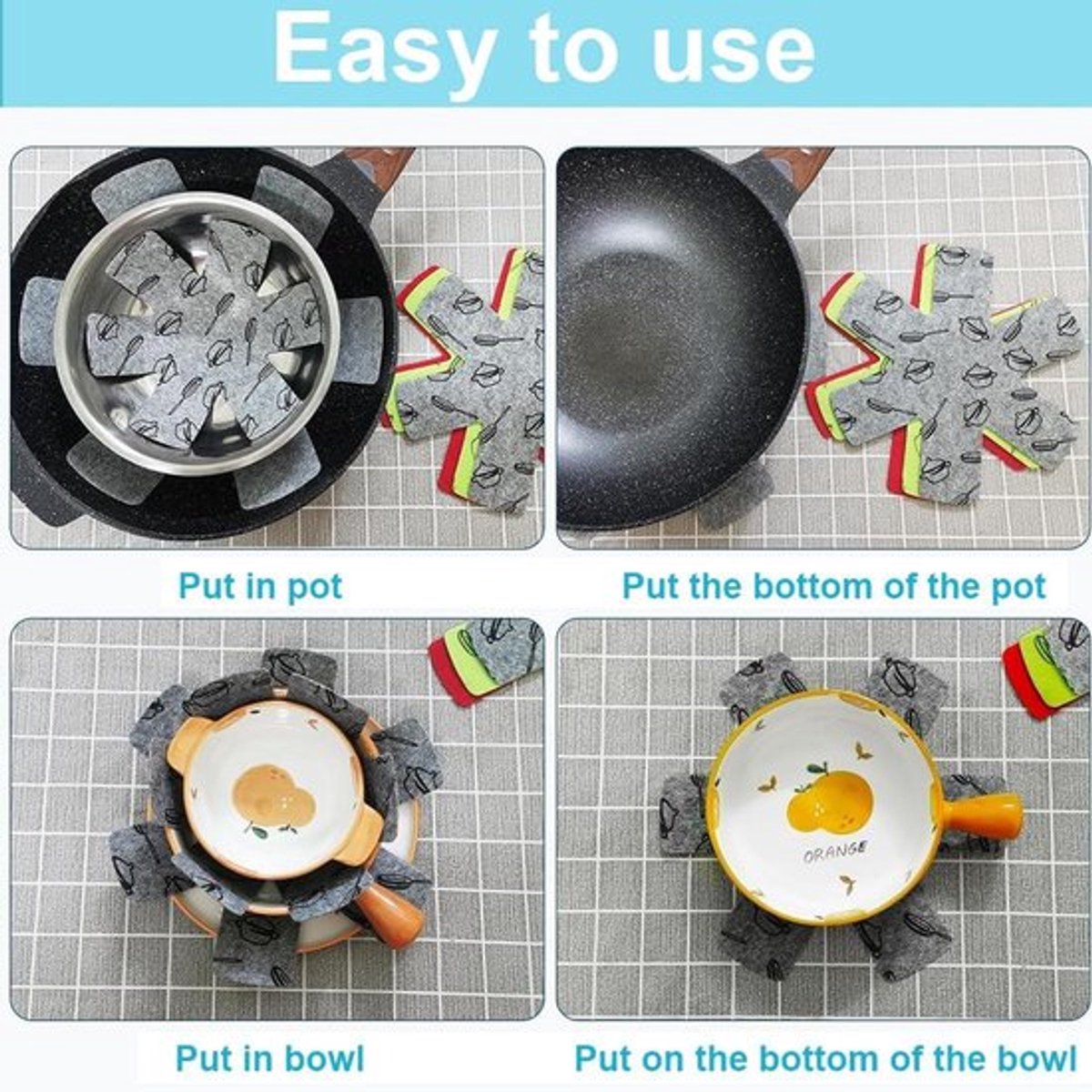 Easy to use

Put in pot

Put the bottom of the pot

ORANGE

Put in bowl

Put on the bottom of the bowl