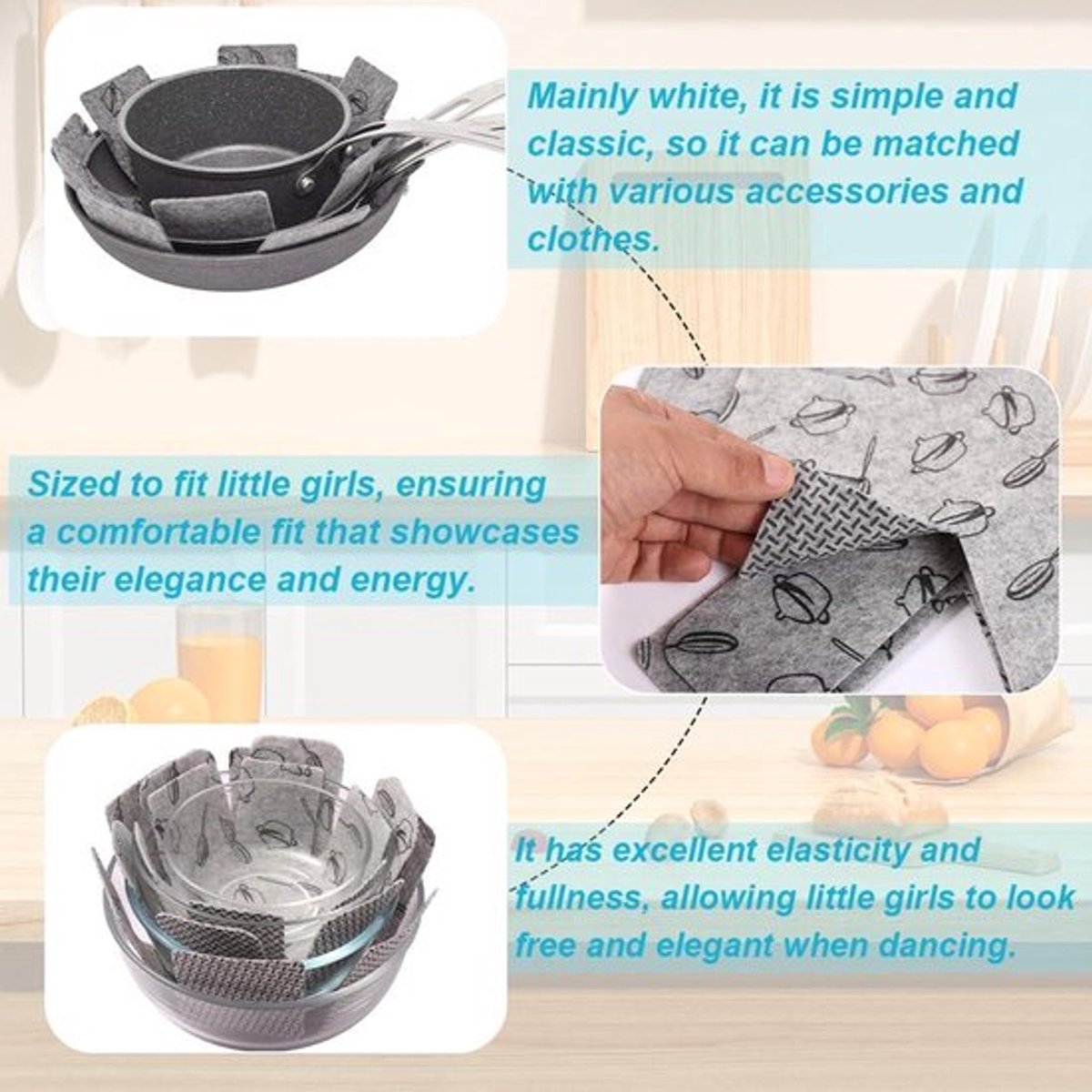 Mainly white, it is simple and classic, so it can be matched with various accessories and clothes.

Sized to fit little girls, ensuring a comfortable fit that showcases their elegance and energy.

It has excellent elasticity and fullness, allowing little girls to look free and elegant when dancing.