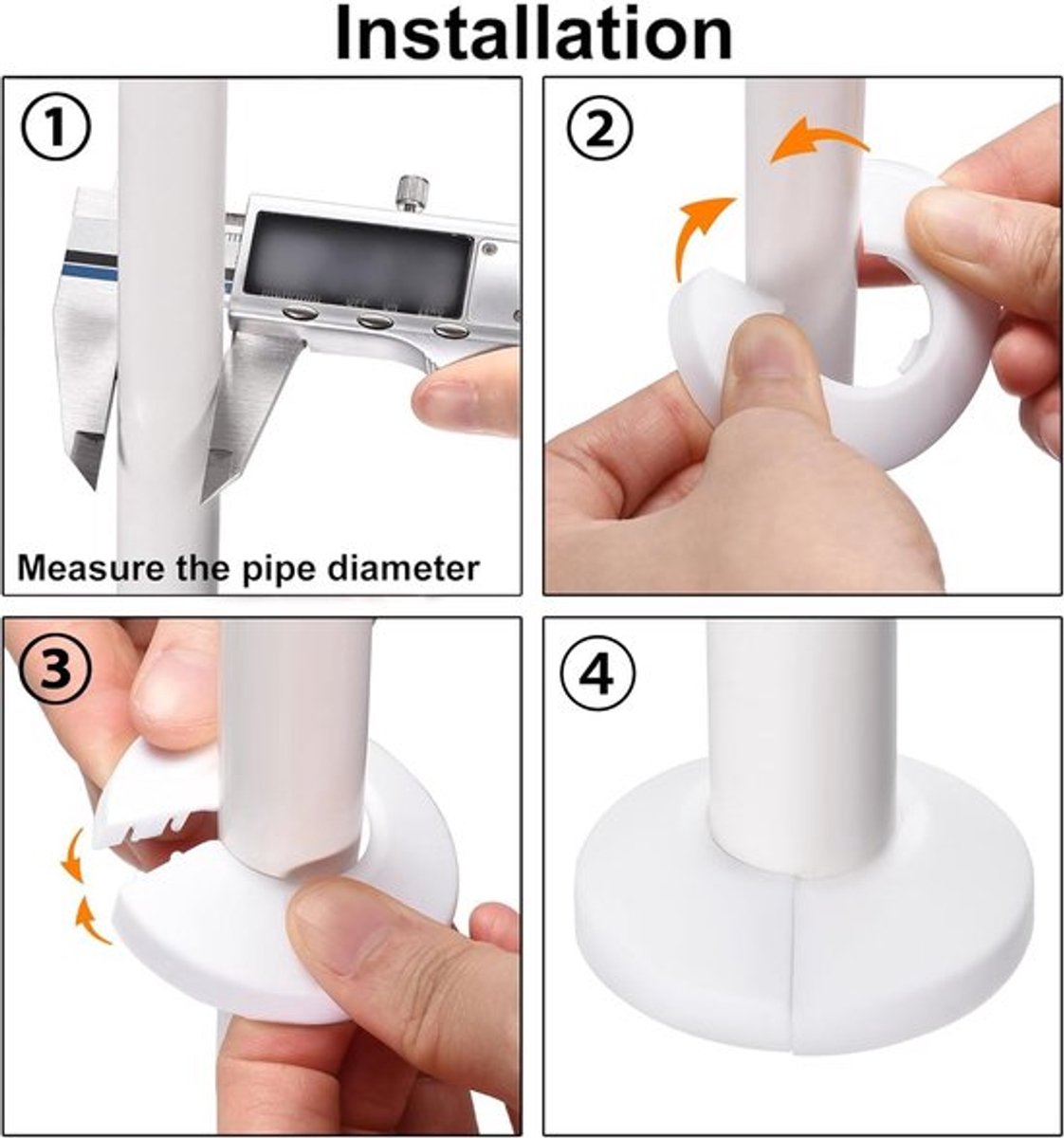 Installation

①

Measure the pipe diameter

②

③

④