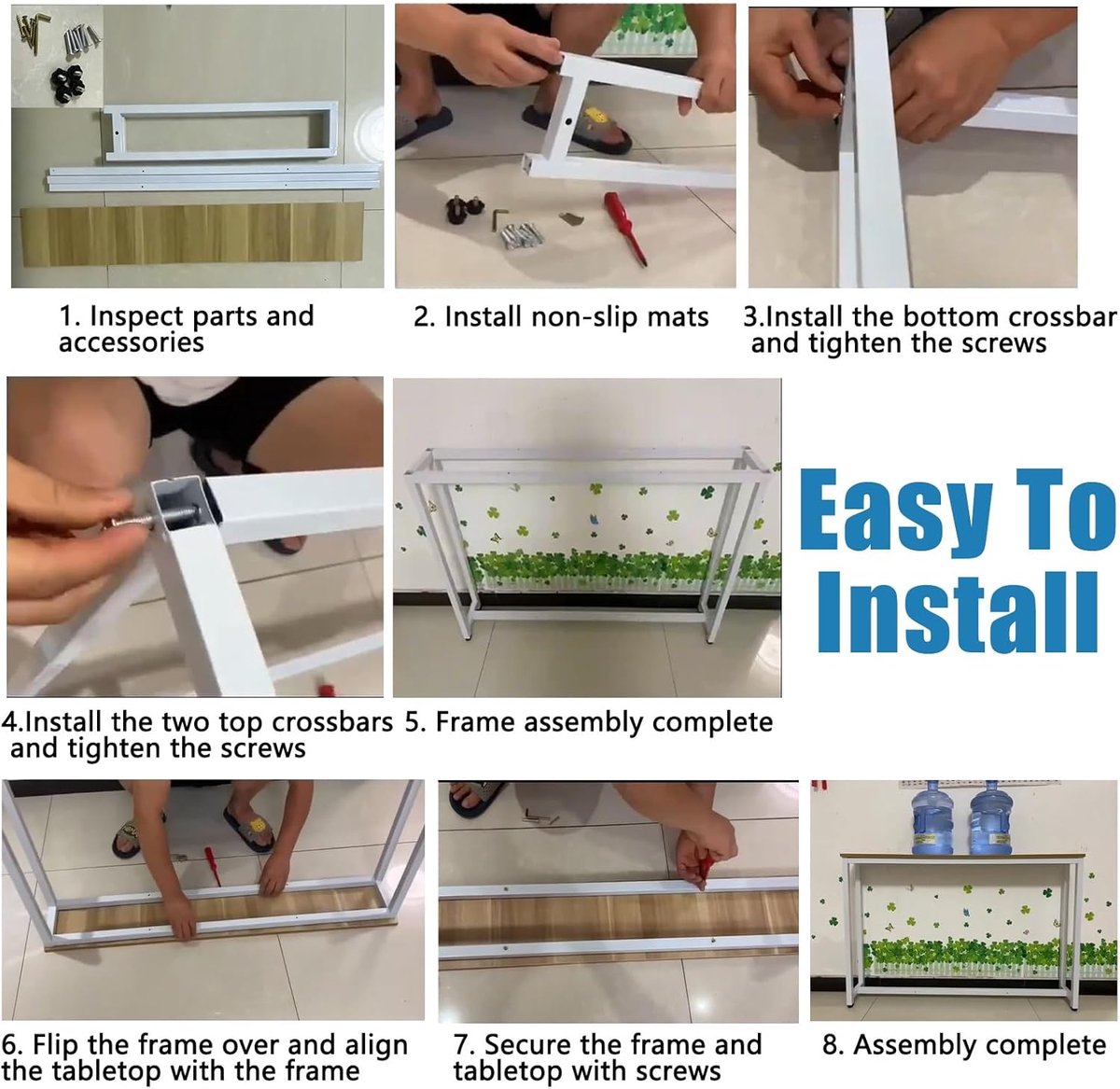 1. Inspect parts and accessories

2. Install non-slip mats

3.Install the bottom crossbar and tighten the screws

4.Install the two top crossbars and tighten the screws

5. Frame assembly complete

Easy To Install

6. Flip the frame over and align the tabletop with the frame

7. Secure the frame and tabletop with screws

8. Assembly complete