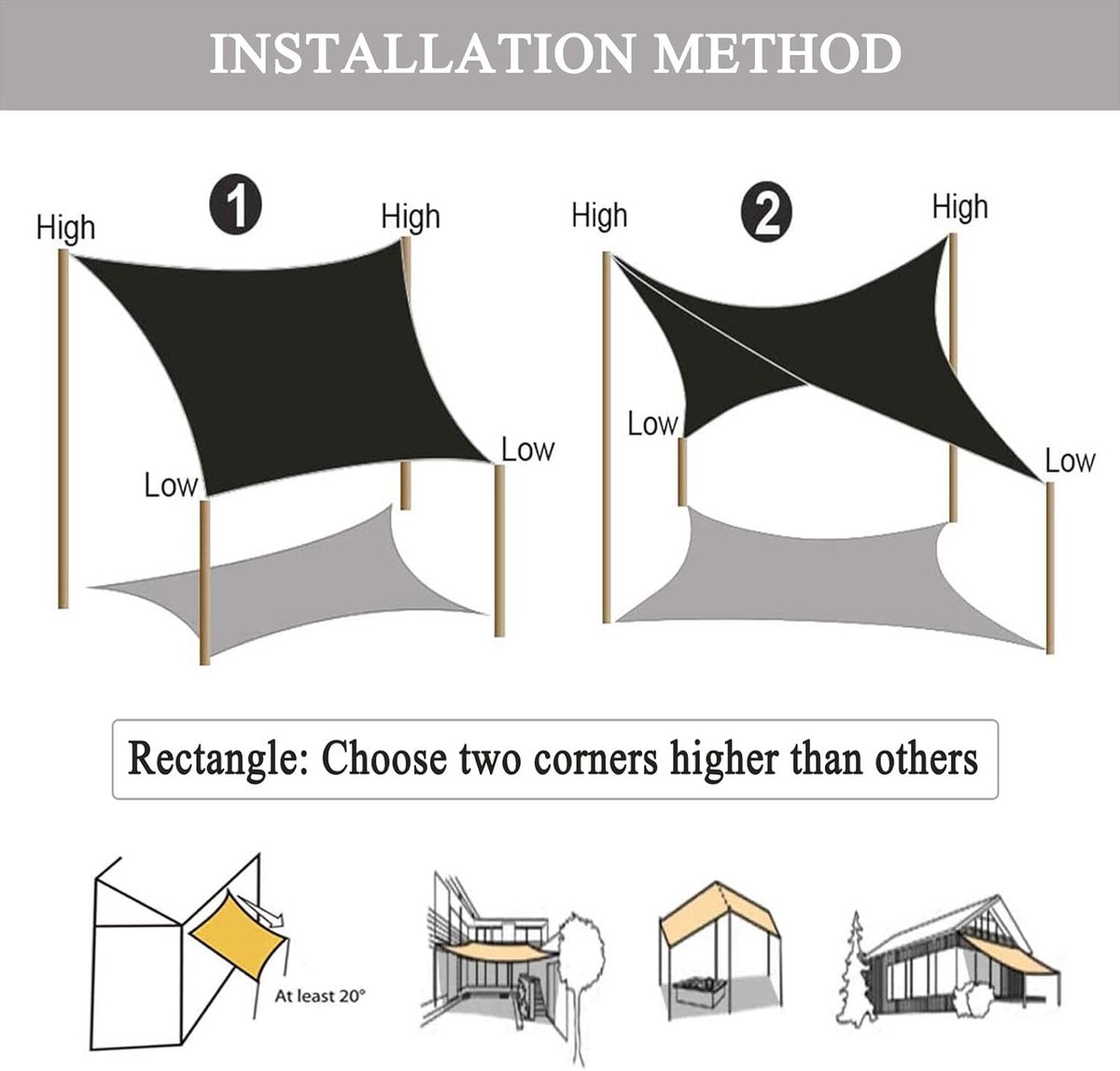 INSTALLATION METHOD

1

High

High

Low

Low

2

High

High

Low

Low

Rectangle: Choose two corners higher than others

At least 20°