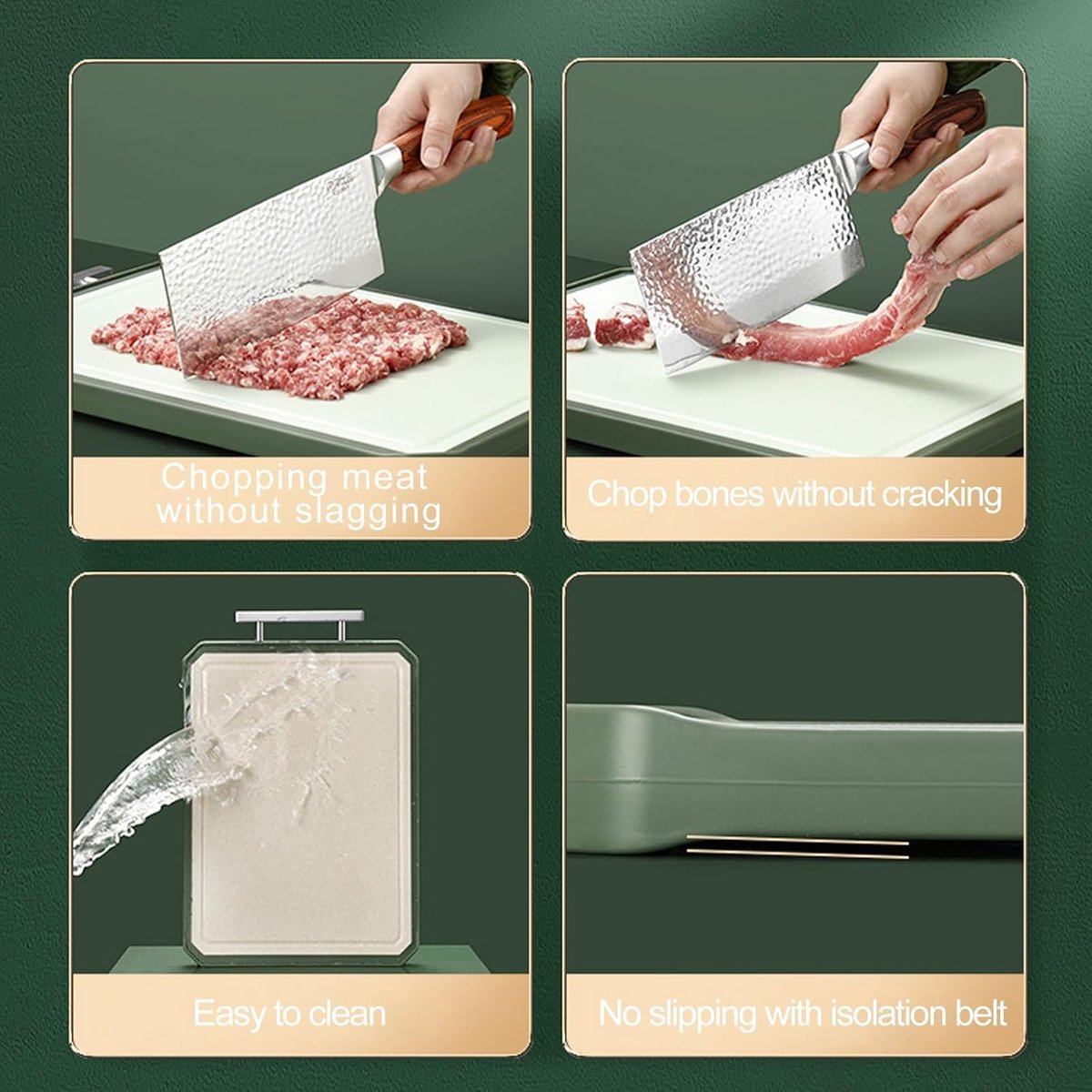 Chopping meat without slagging

Chop bones without cracking

Easy to clean

No slipping with isolation belt