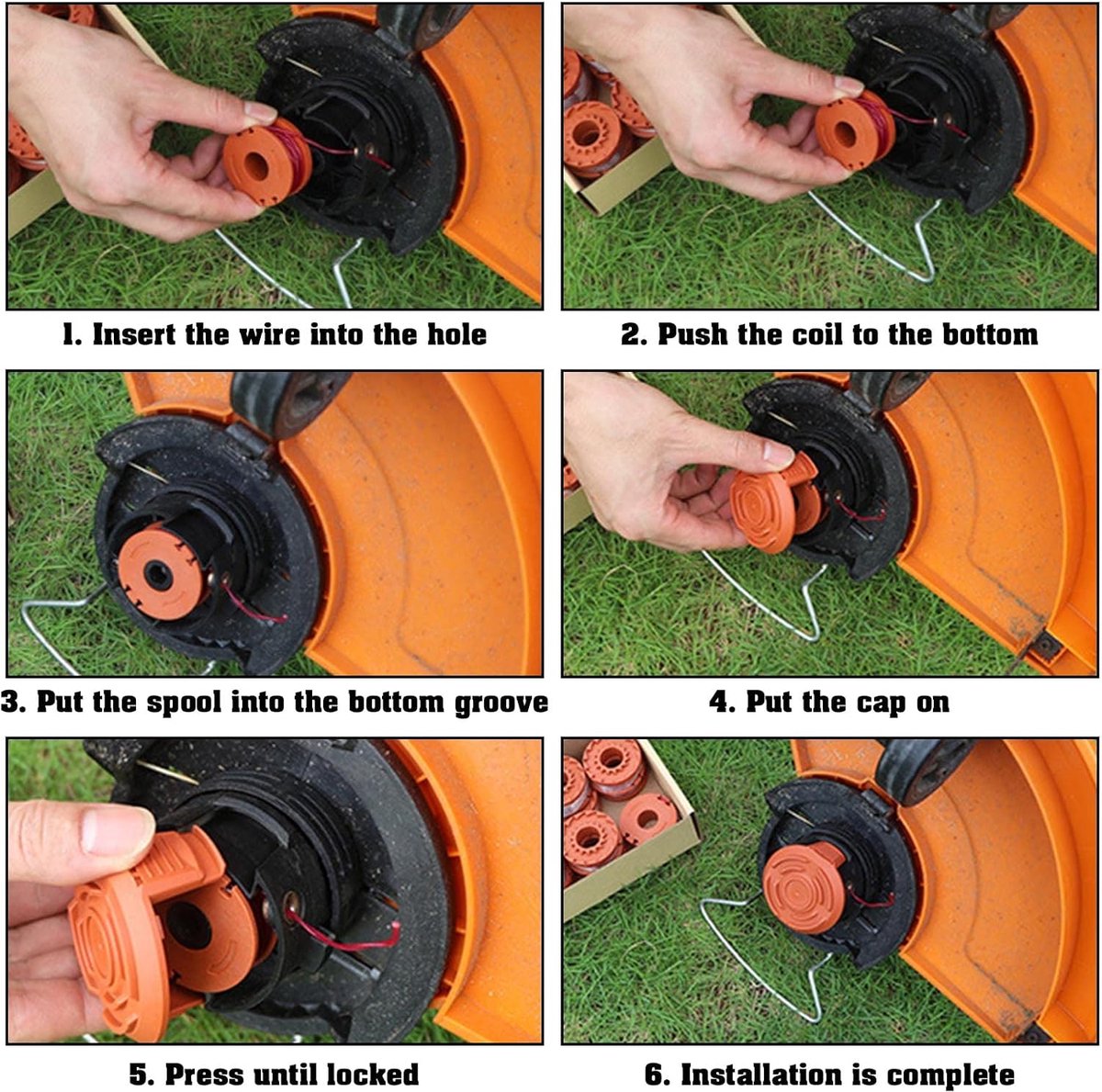 1. Insert the wire into the hole

2. Push the coil to the bottom

3. Put the spool into the bottom groove

4. Put the cap on

5. Press until locked

6. Installation is complete