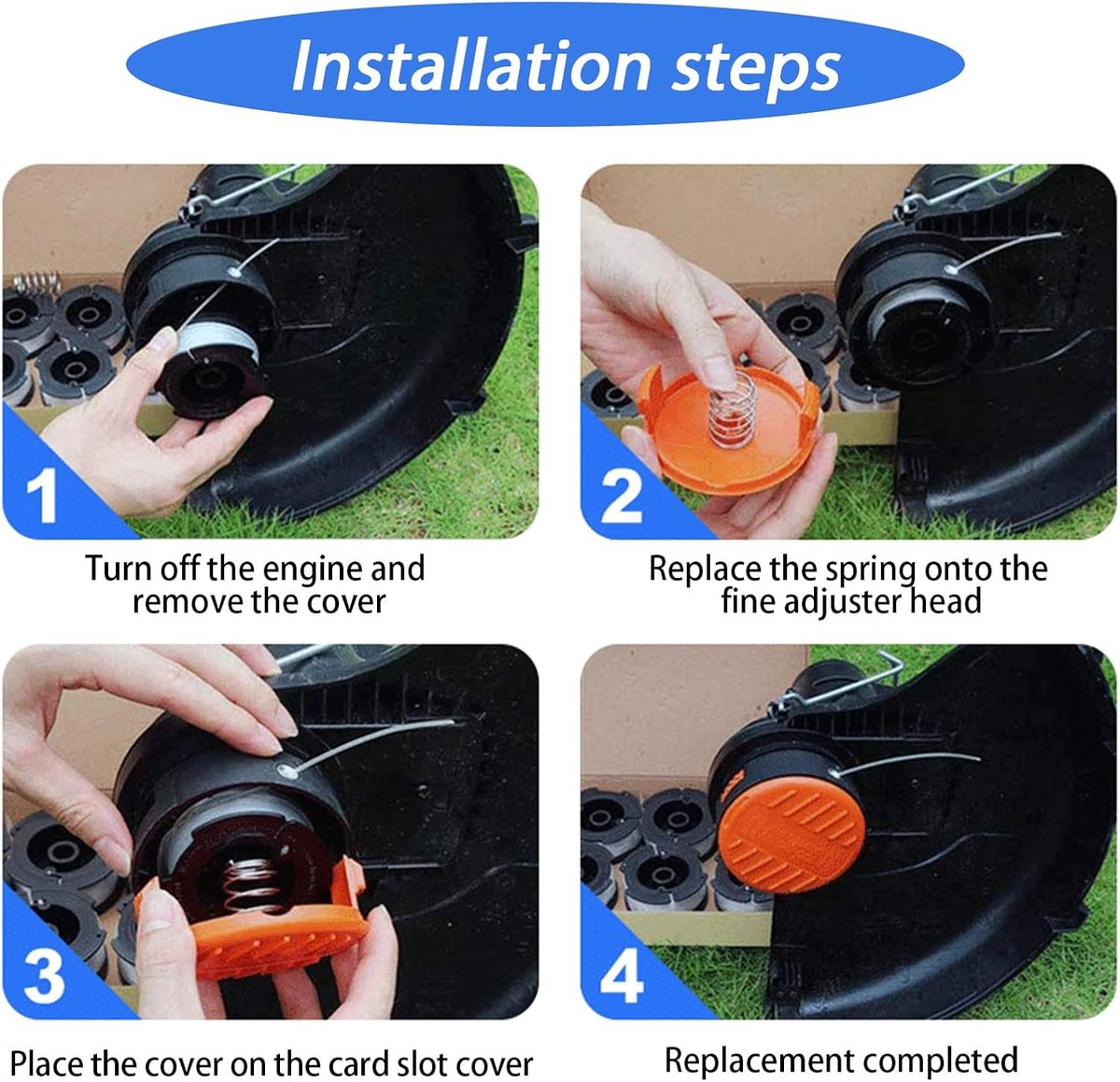 Installation steps

1

Turn off the engine and remove the cover

2

Replace the spring onto the fine adjuster head

3

Place the cover on the card slot cover

4

Replacement completed