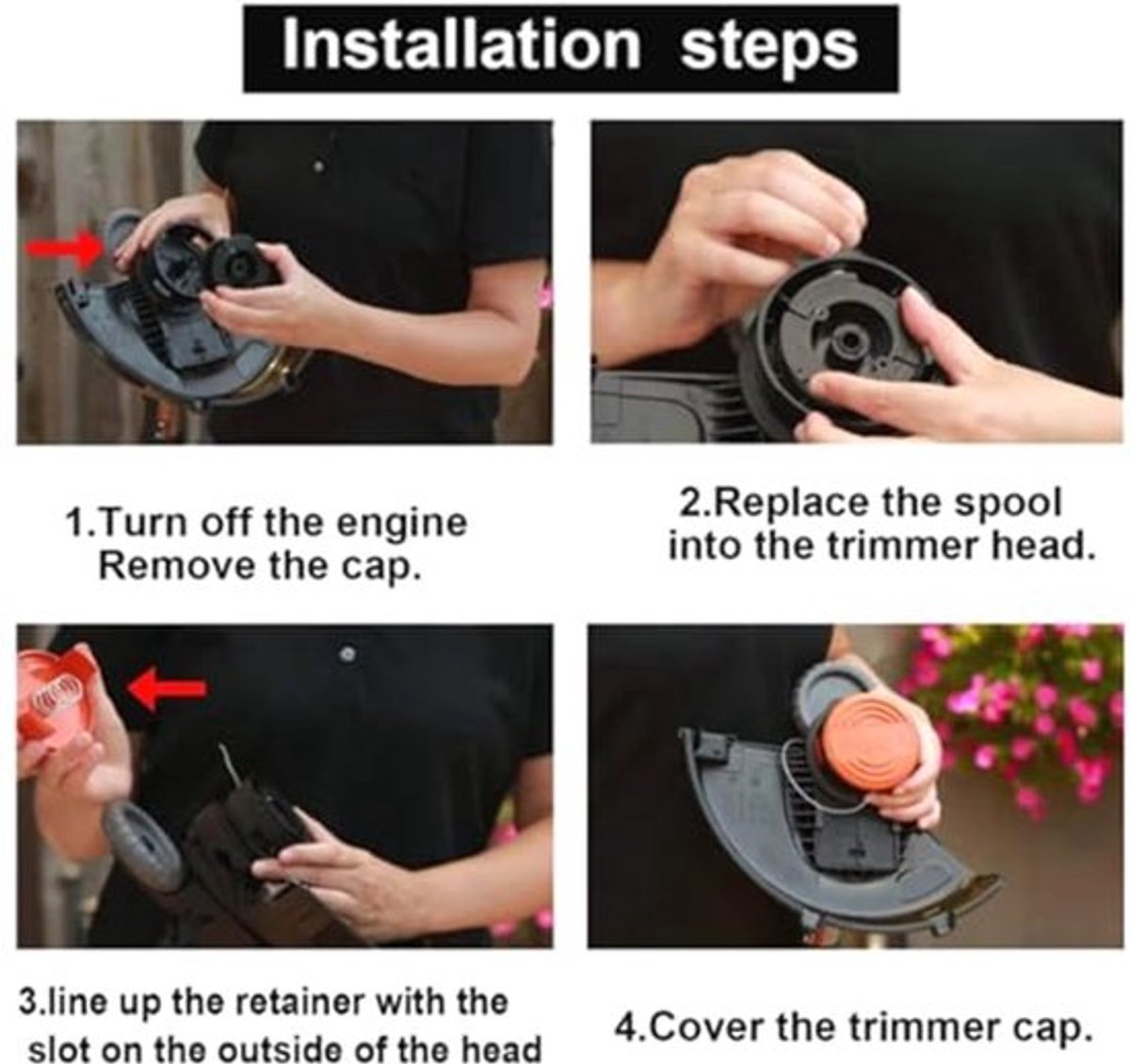 Installation steps

1.Turn off the engine
Remove the cap.

2.Replace the spool
into the trimmer head.

3.line up the retainer with the
slot on the outside of the head

4.Cover the trimmer cap.