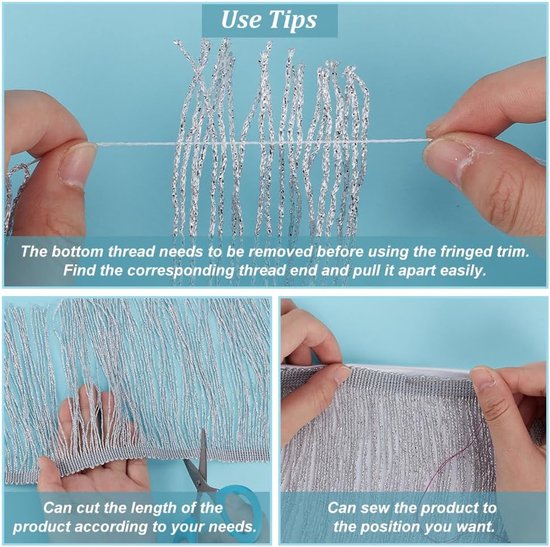 Use Tips

The bottom thread needs to be removed before using the fringed trim. Find the corresponding thread end and pull it apart easily.

Can cut the length of the product according to your needs.

Can sew the product to the position you want.