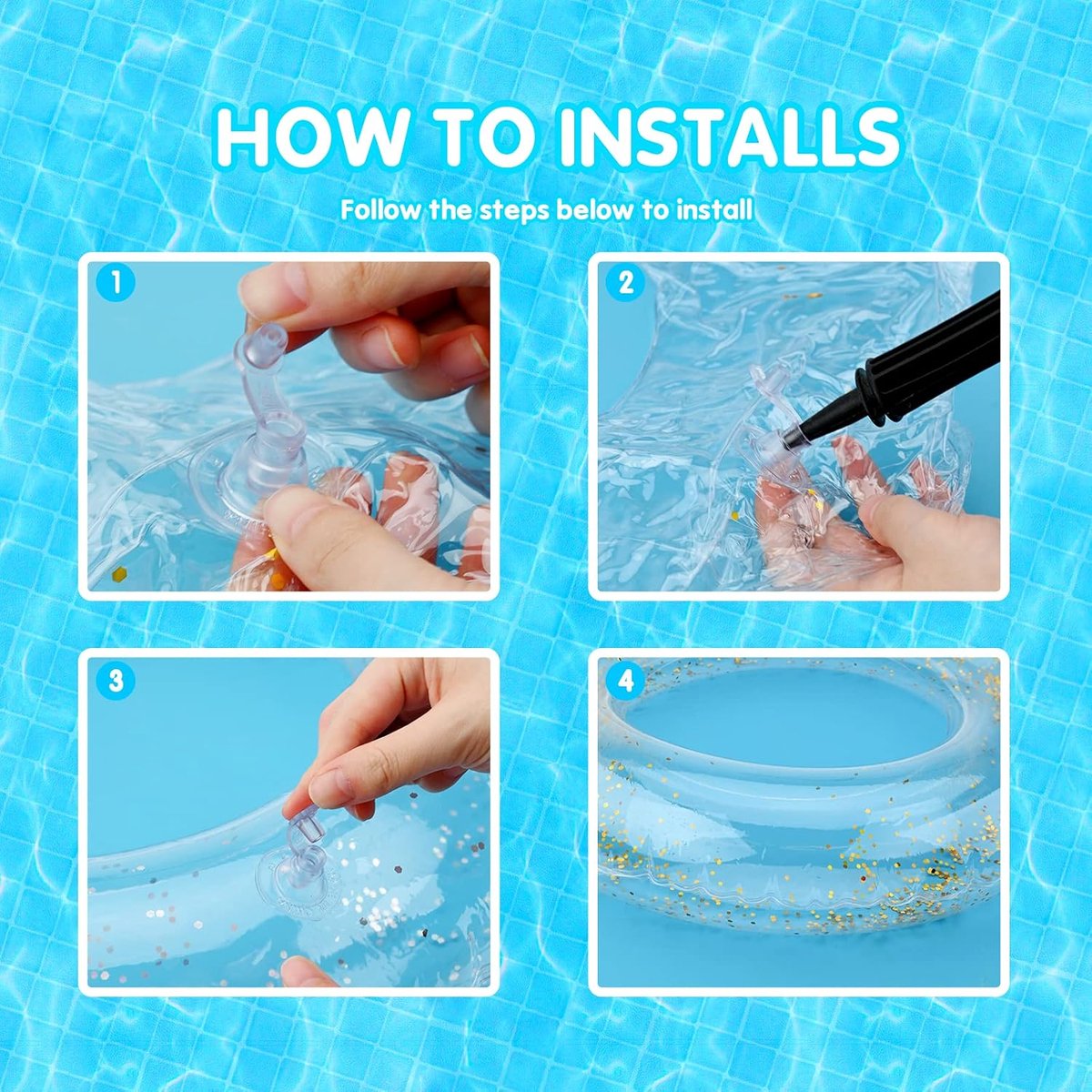 HOW TO INSTALLS

Follow the steps below to install

1

2

3

4