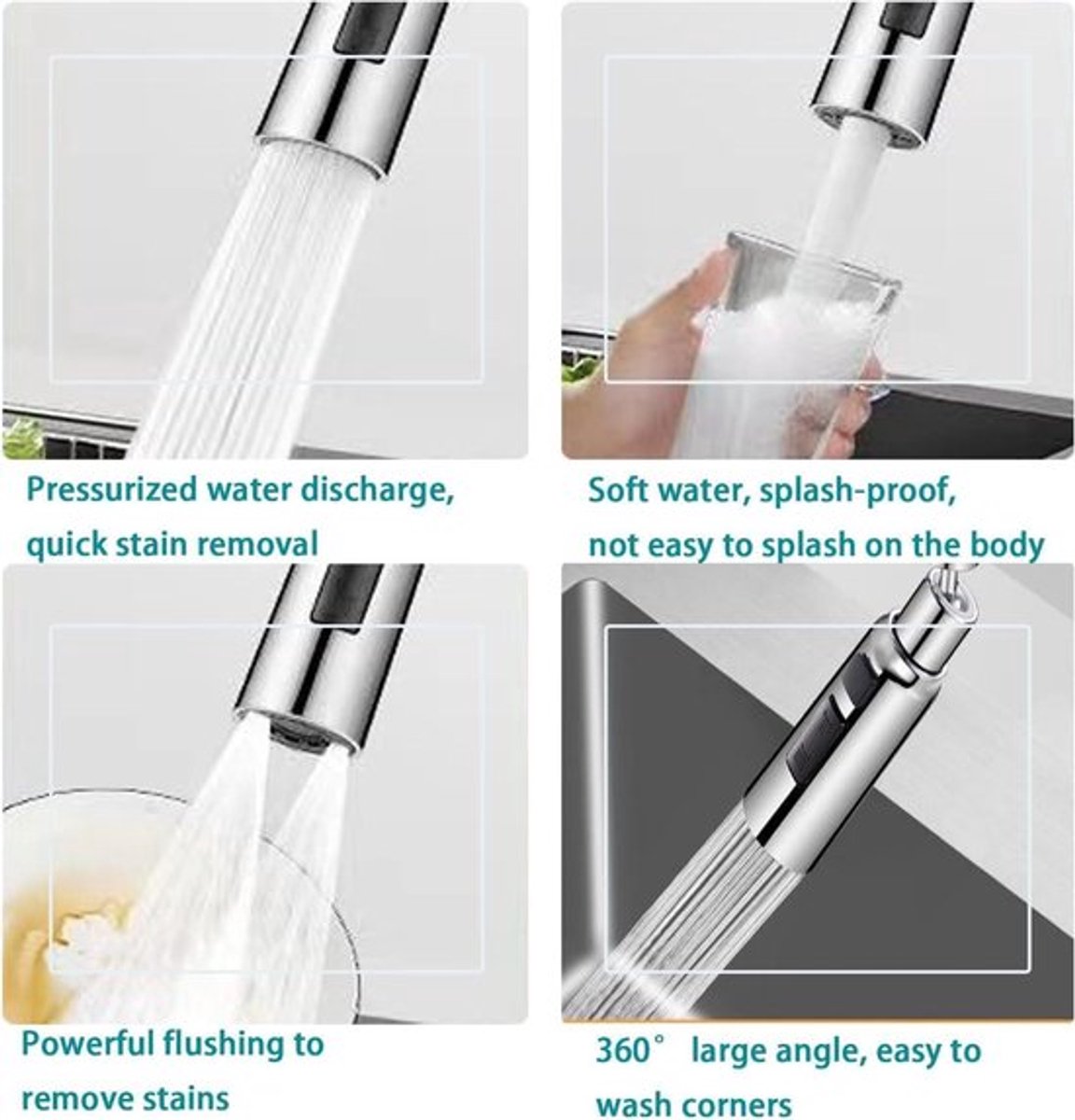 Pressurized water discharge, quick stain removal

Soft water, splash-proof, not easy to splash on the body

Powerful flushing to remove stains

360° large angle, easy to wash corners