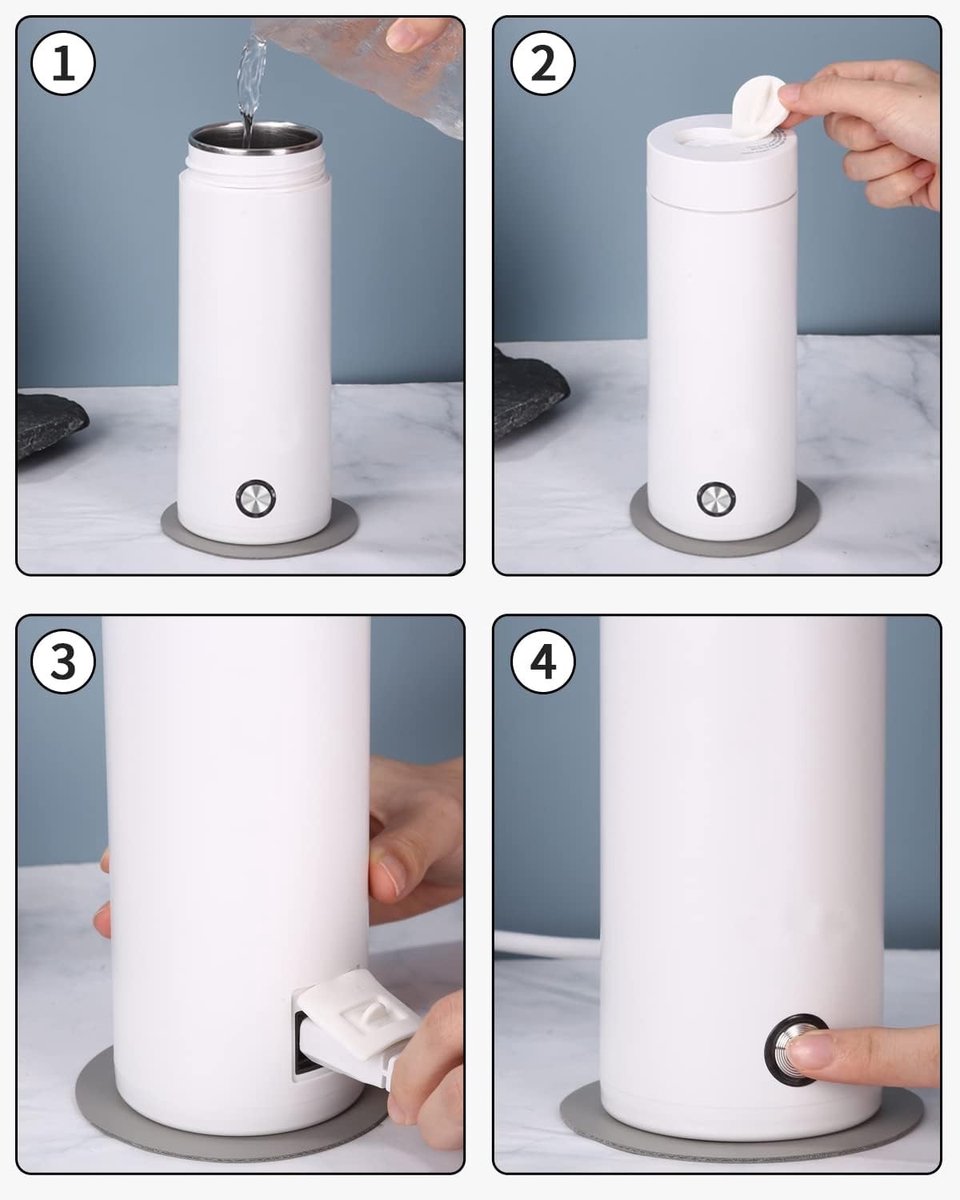 1

2

3

4