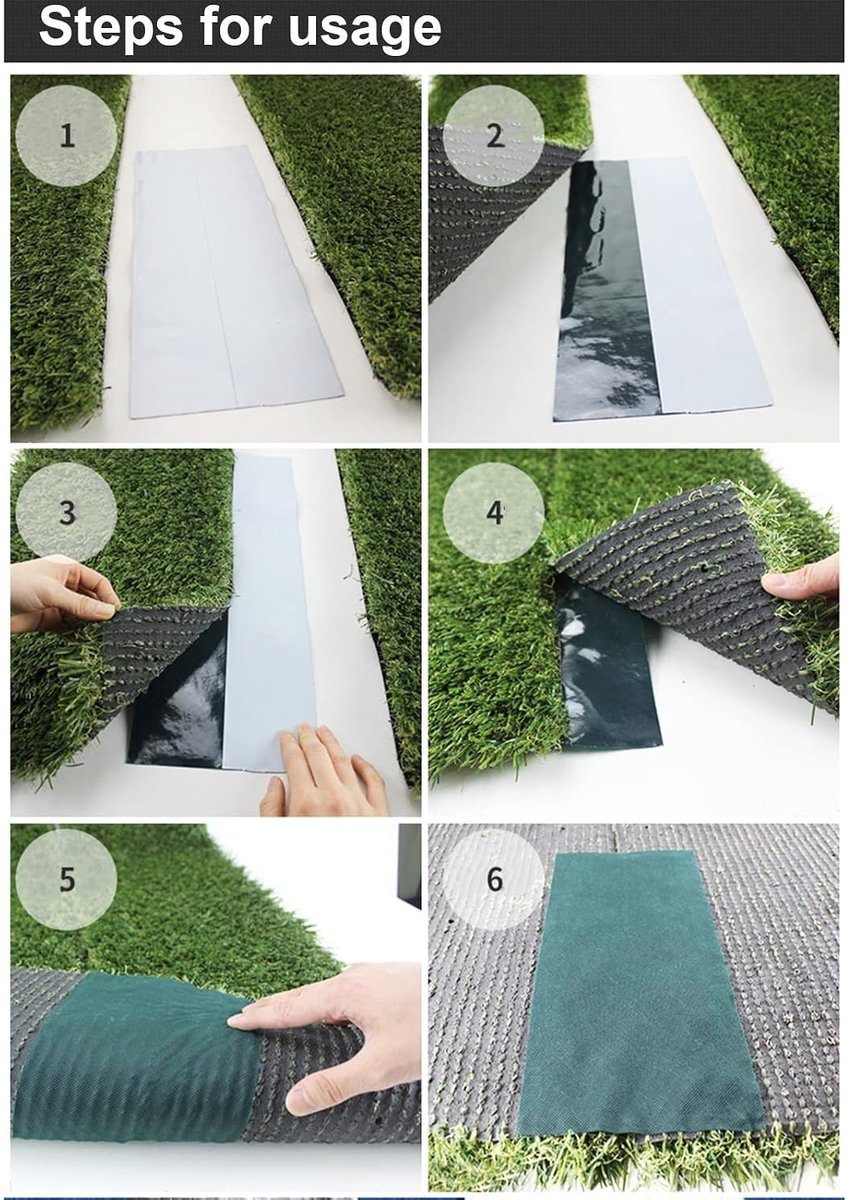 Steps for usage

1

2

3

4

5

6