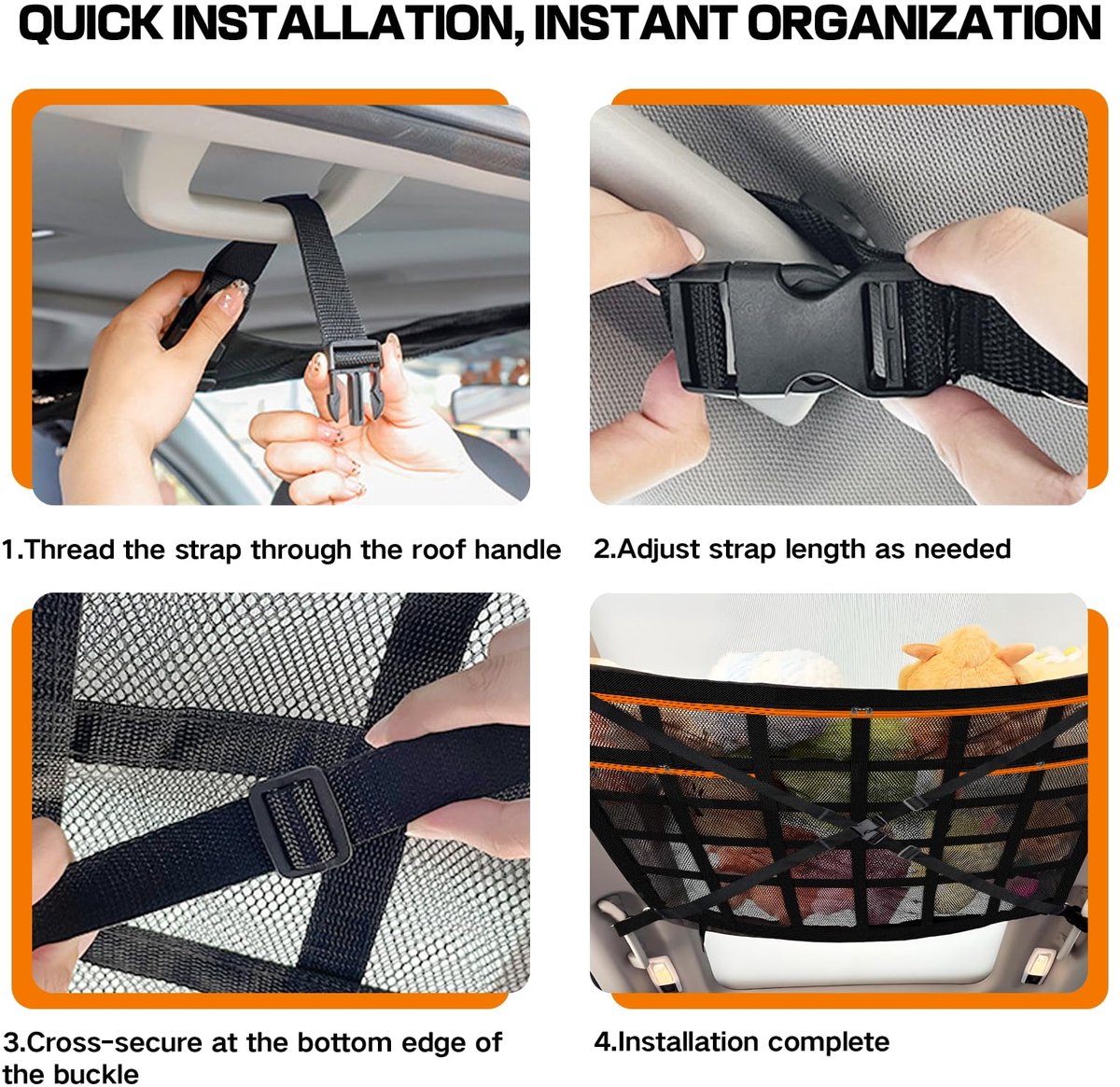 QUICK INSTALLATION, INSTANT ORGANIZATION

1.Thread the strap through the roof handle

2.Adjust strap length as needed

3.Cross-secure at the bottom edge of the buckle

4.Installation complete