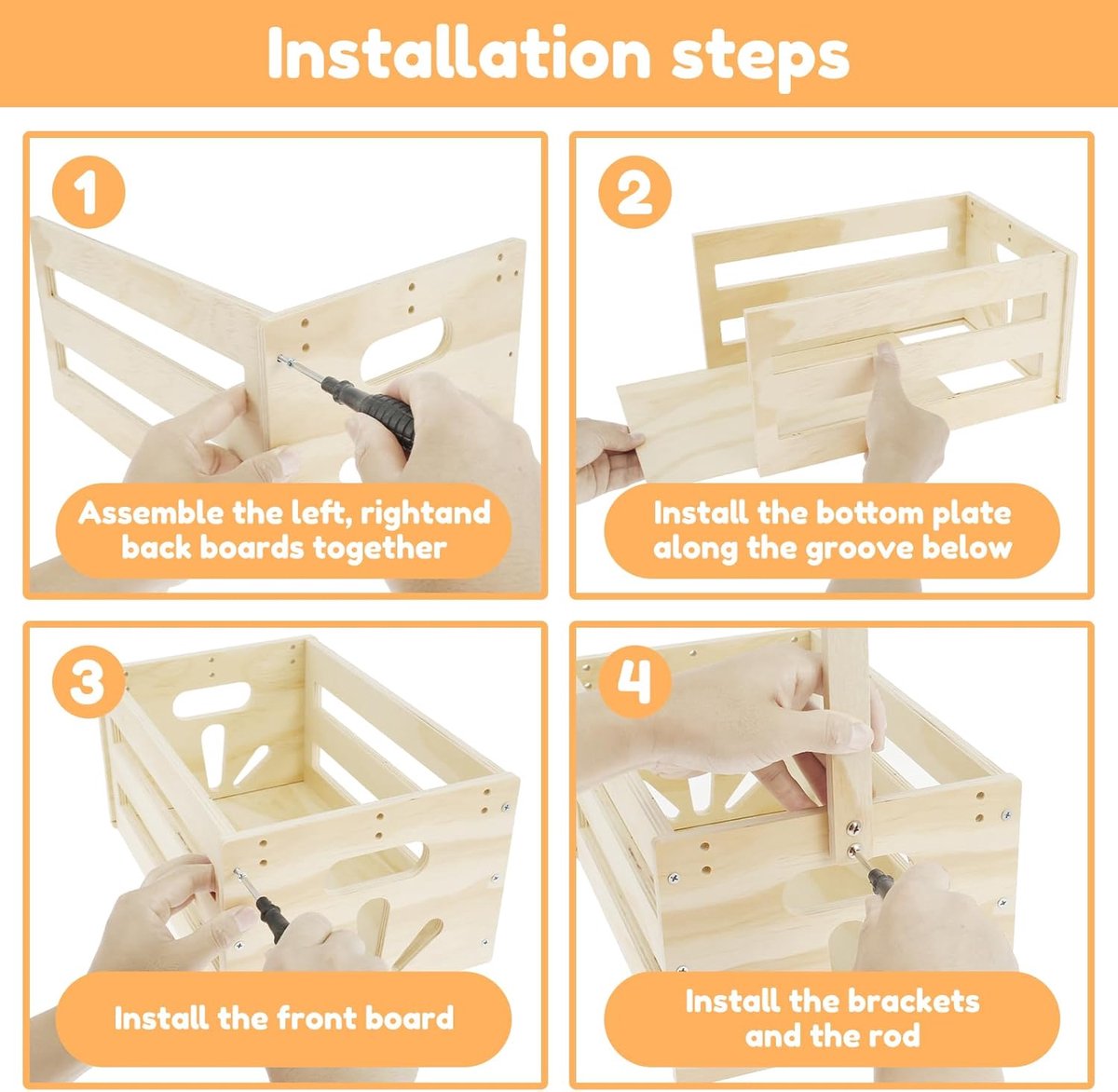 Installation steps

1

Assemble the left, rightand back boards together

2

Install the bottom plate along the groove below

3

Install the front board

4

Install the brackets and the rod