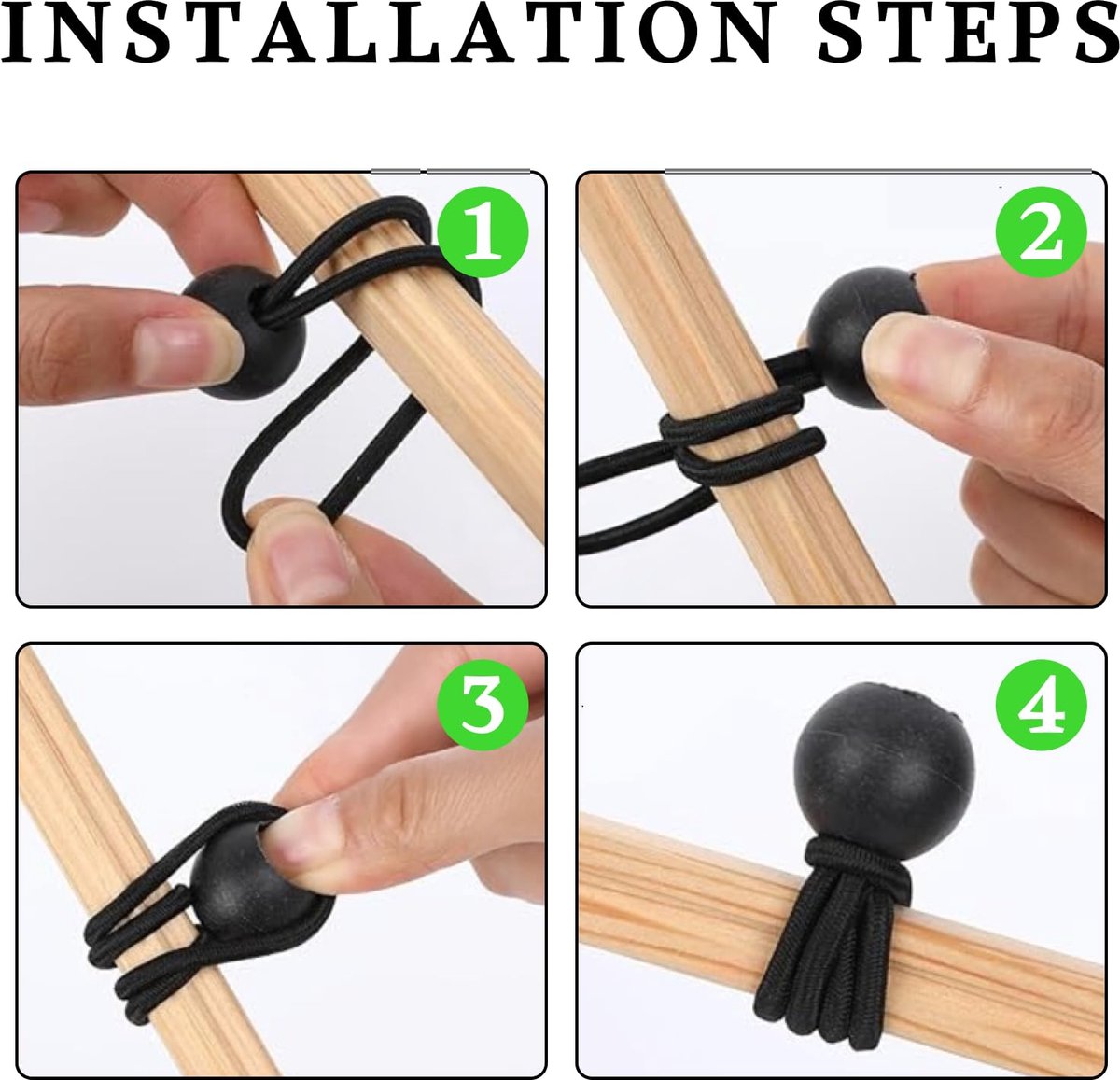 INSTALLATION STEPS

1

2

3

4