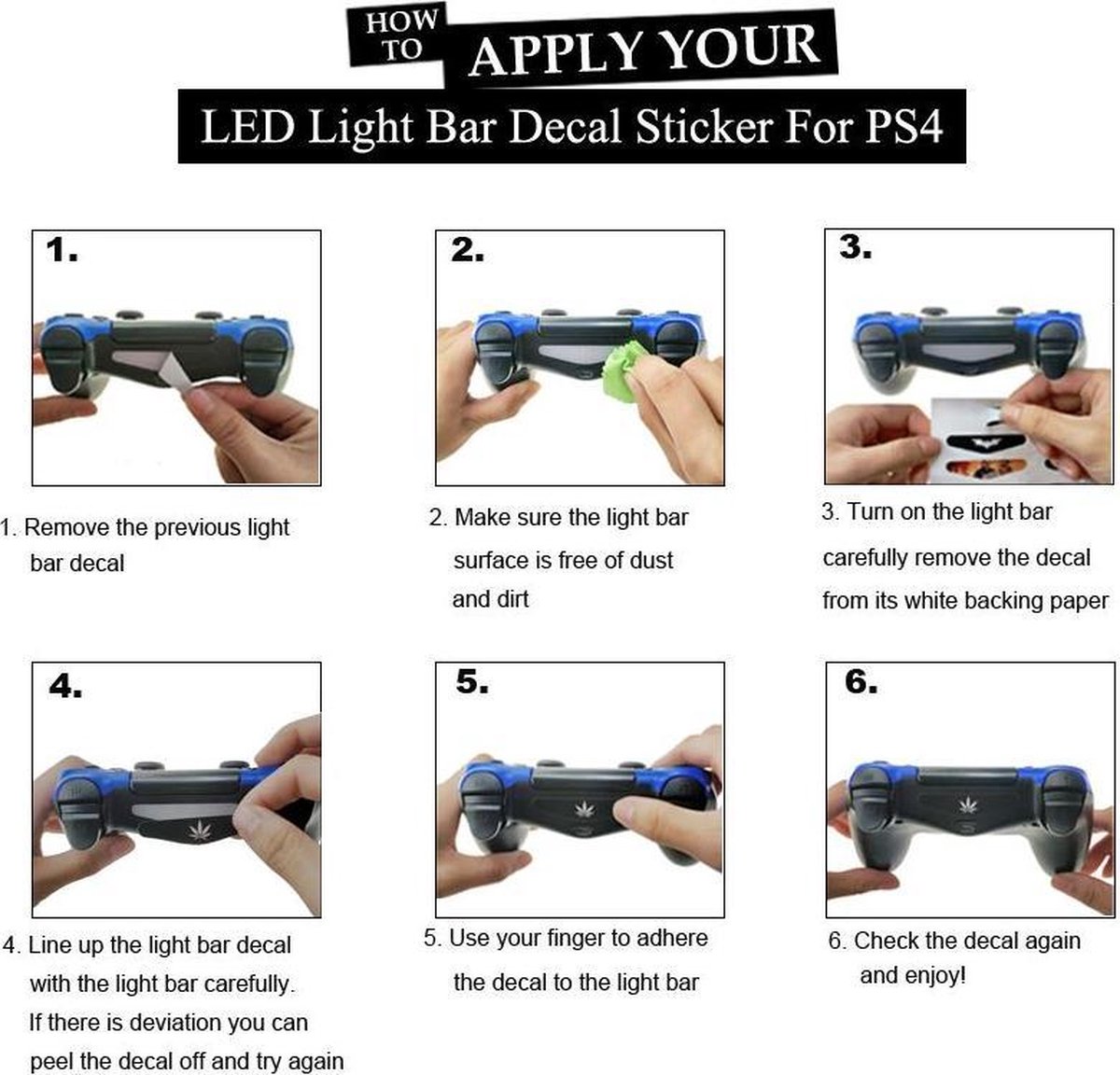 HOW TO APPLY YOUR

LED Light Bar Decal Sticker For PS4

1.

1. Remove the previous light bar decal

2.

2. Make sure the light bar surface is free of dust and dirt

3.

3. Turn on the light bar carefully remove the decal from its white backing paper

4.

4. Line up the light bar decal with the light bar carefully. If there is deviation you can peel the decal off and try again

5.

5. Use your finger to adhere the decal to the light bar

6.

6. Check the decal again and enjoy!