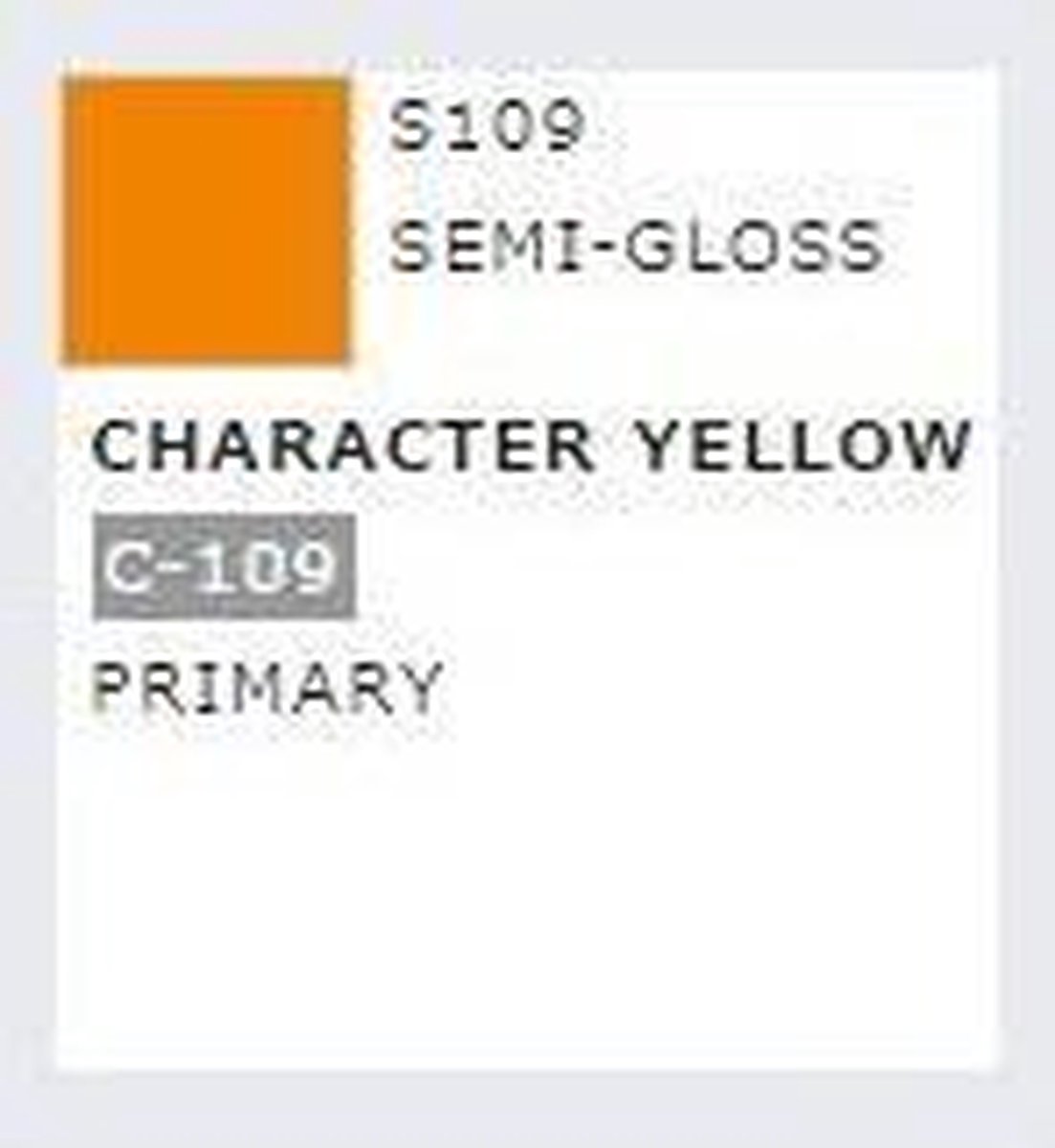 S109
SEMI-GLOSS

CHARACTER YELLOW

C-109

PRIMARY