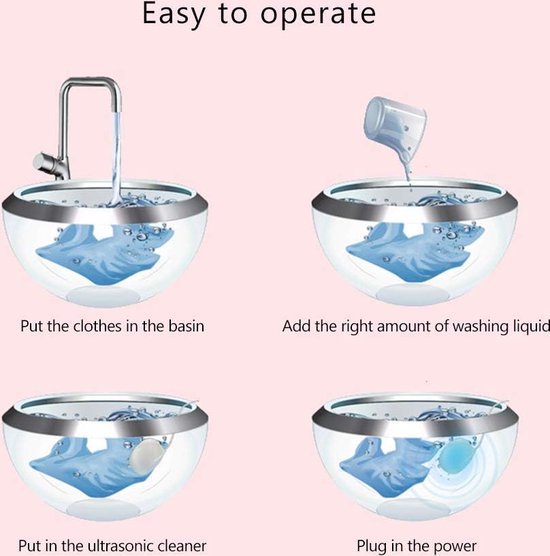 Easy to operate

Put the clothes in the basin

Add the right amount of washing liquid

Put in the ultrasonic cleaner

Plug in the power