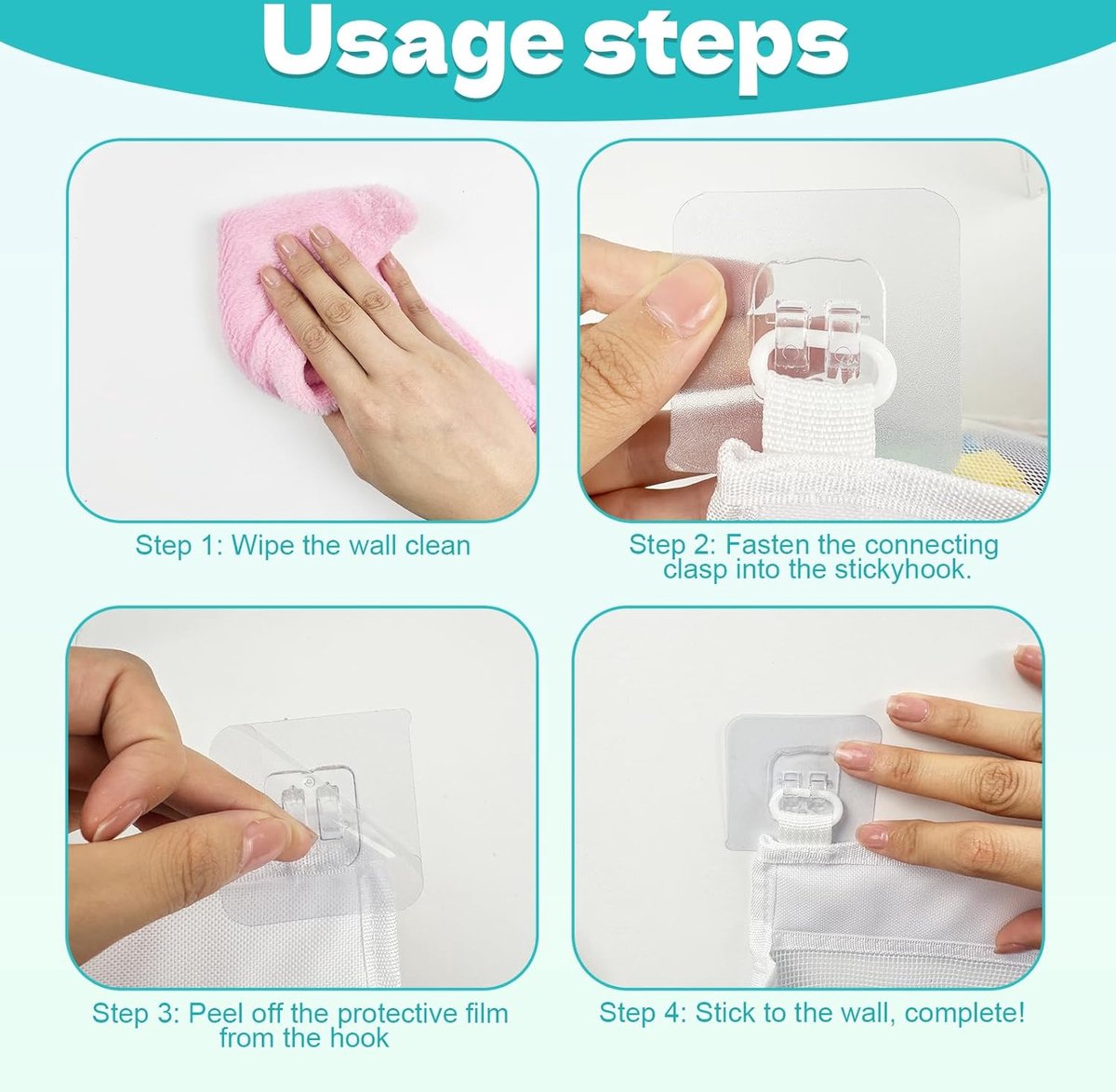 Usage steps

Step 1: Wipe the wall clean

Step 2: Fasten the connecting clasp into the stickyhook.

Step 3: Peel off the protective film from the hook

Step 4: Stick to the wall, complete!