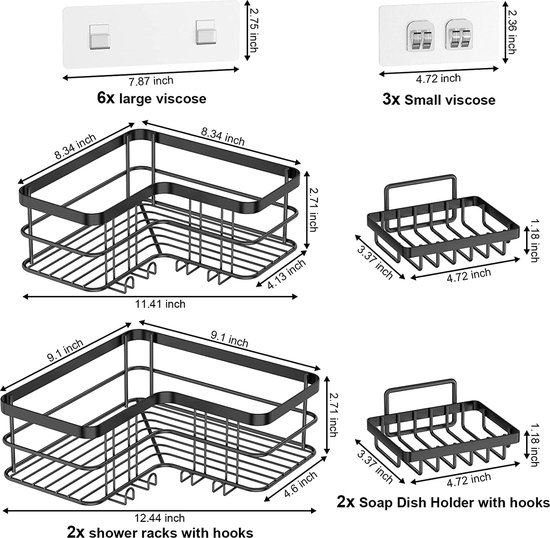 2.75 inch
7.87 inch
6x large viscose

2.36 inch
4.72 inch
3x Small viscose

8.34 inch
8.34 inch
2.71 inch
4.13 inch
11.41 inch

1.18 inch
3.37 inch
4.72 inch

9.1 inch
9.1 inch
2.71 inch
4.6 inch
12.44 inch
2x shower racks with hooks

1.18 inch
3.37 inch
4.72 inch
2x Soap Dish Holder with hooks