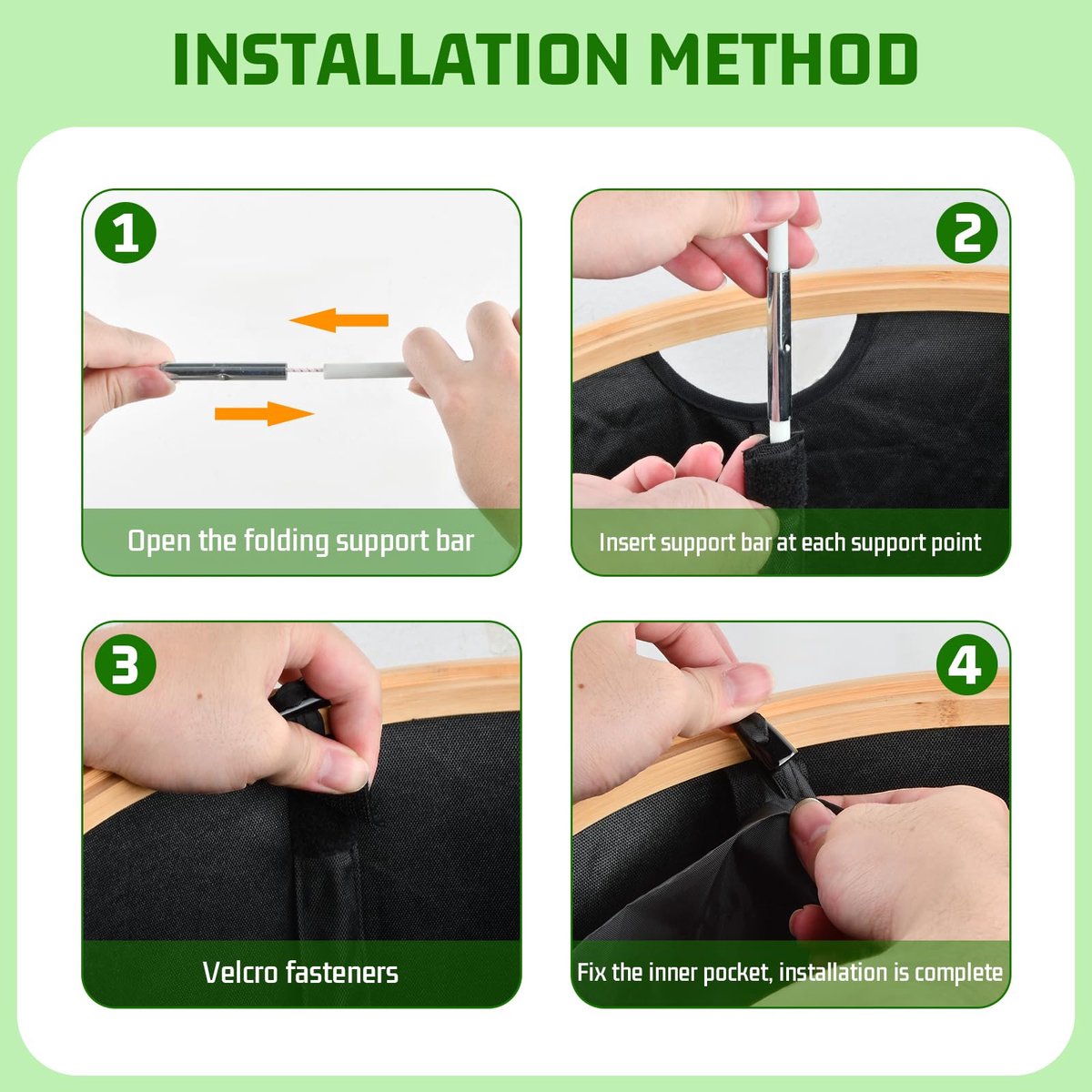 INSTALLATION METHOD

1

Open the folding support bar

2

Insert support bar at each support point

3

Velcro fasteners

4

Fix the inner pocket, installation is complete