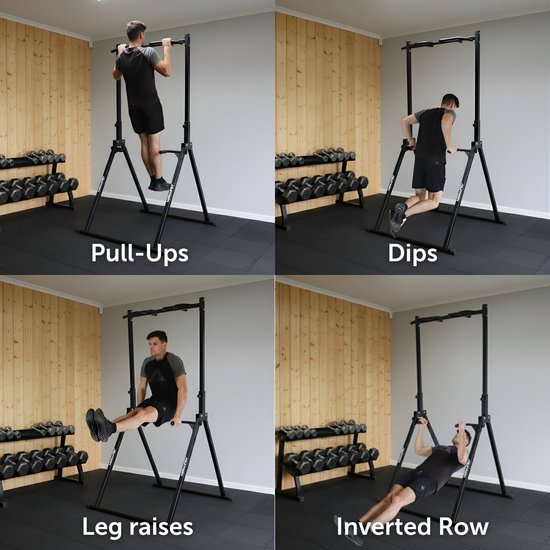 Pull-Ups

Dips

Leg raises

Inverted Row