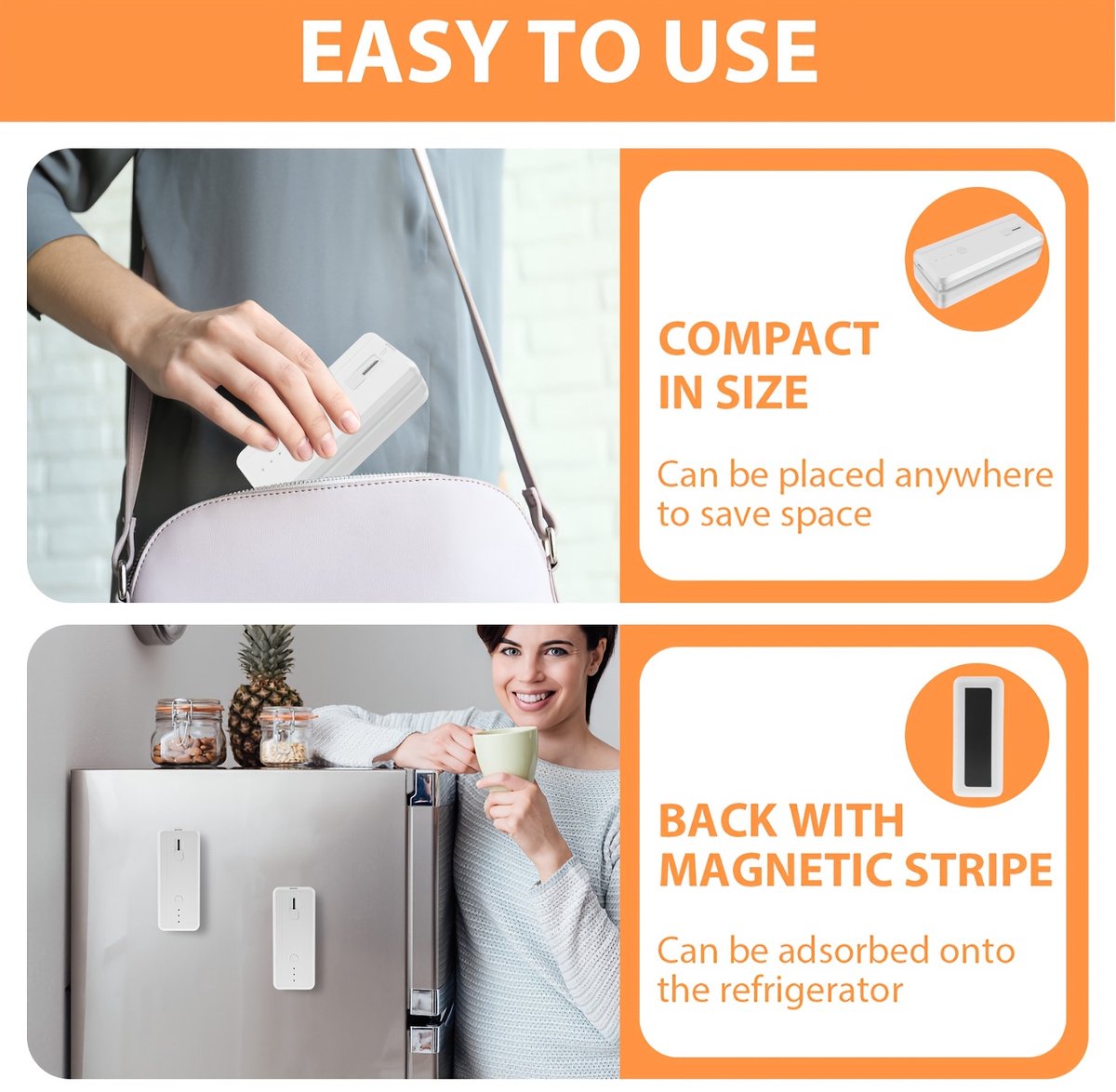 EASY TO USE

COMPACT IN SIZE

Can be placed anywhere to save space

BACK WITH MAGNETIC STRIPE

Can be adsorbed onto the refrigerator