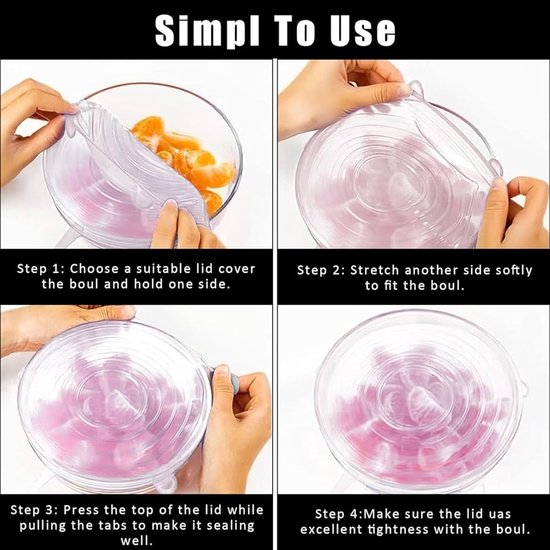 Simpl To Use

Step 1: Choose a suitable lid cover the boul and hold one side.

Step 2: Stretch another side softly to fit the boul.

Step 3: Press the top of the lid while pulling the tabs to make it sealing well.

Step 4:Make sure the lid uas excellent tightness with the boul.