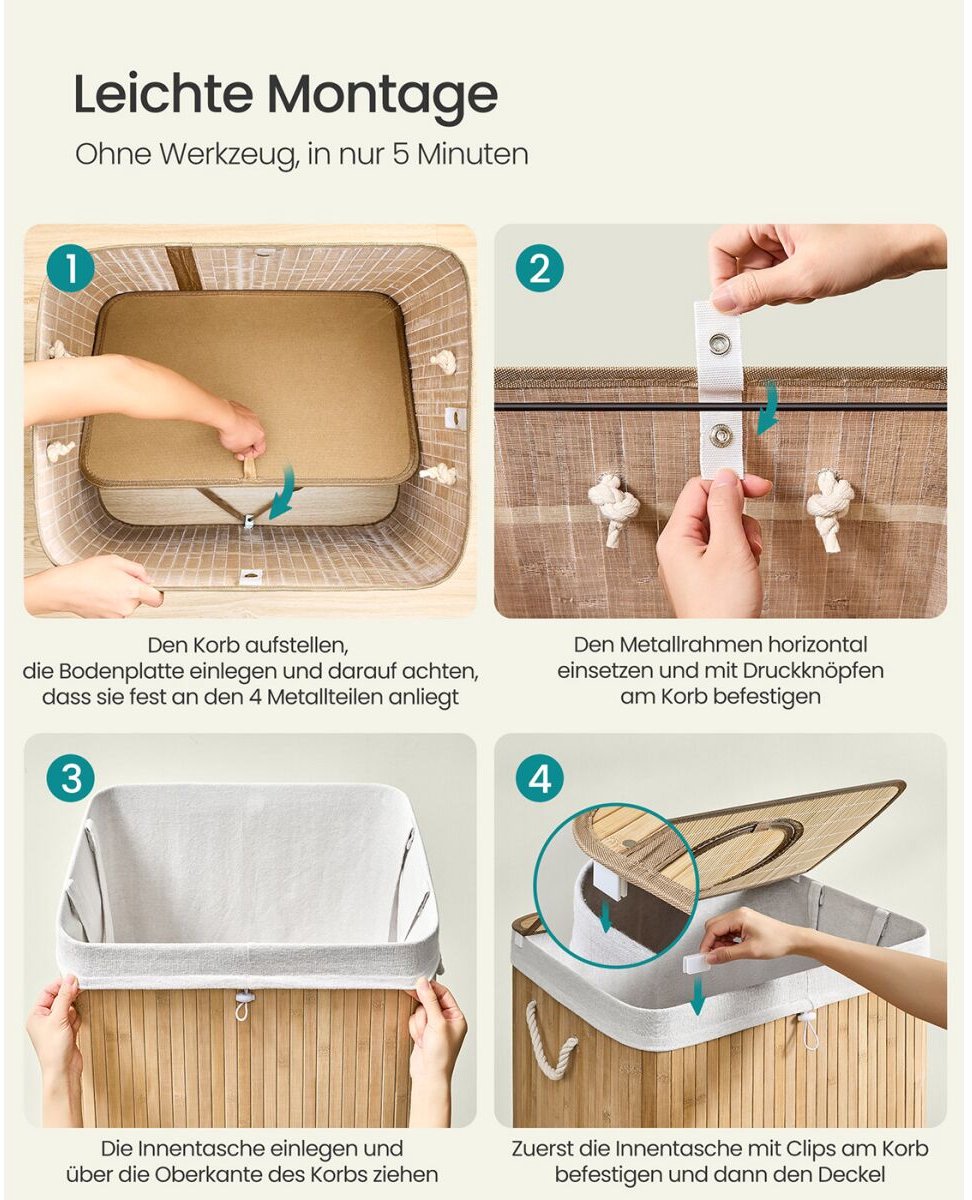 Leichte Montage

Ohne Werkzeug, in nur 5 Minuten

1

Den Korb aufstellen, die Bodenplatte einlegen und darauf achten, dass sie fest an den 4 Metallteilen anliegt

2

Den Metallrahmen horizontal einsetzen und mit Druckknöpfen am Korb befestigen

3

Die Innentasche einlegen und über die Oberkante des Korbs ziehen

4

Zuerst die Innentasche mit Clips am Korb befestigen und dann den Deckel