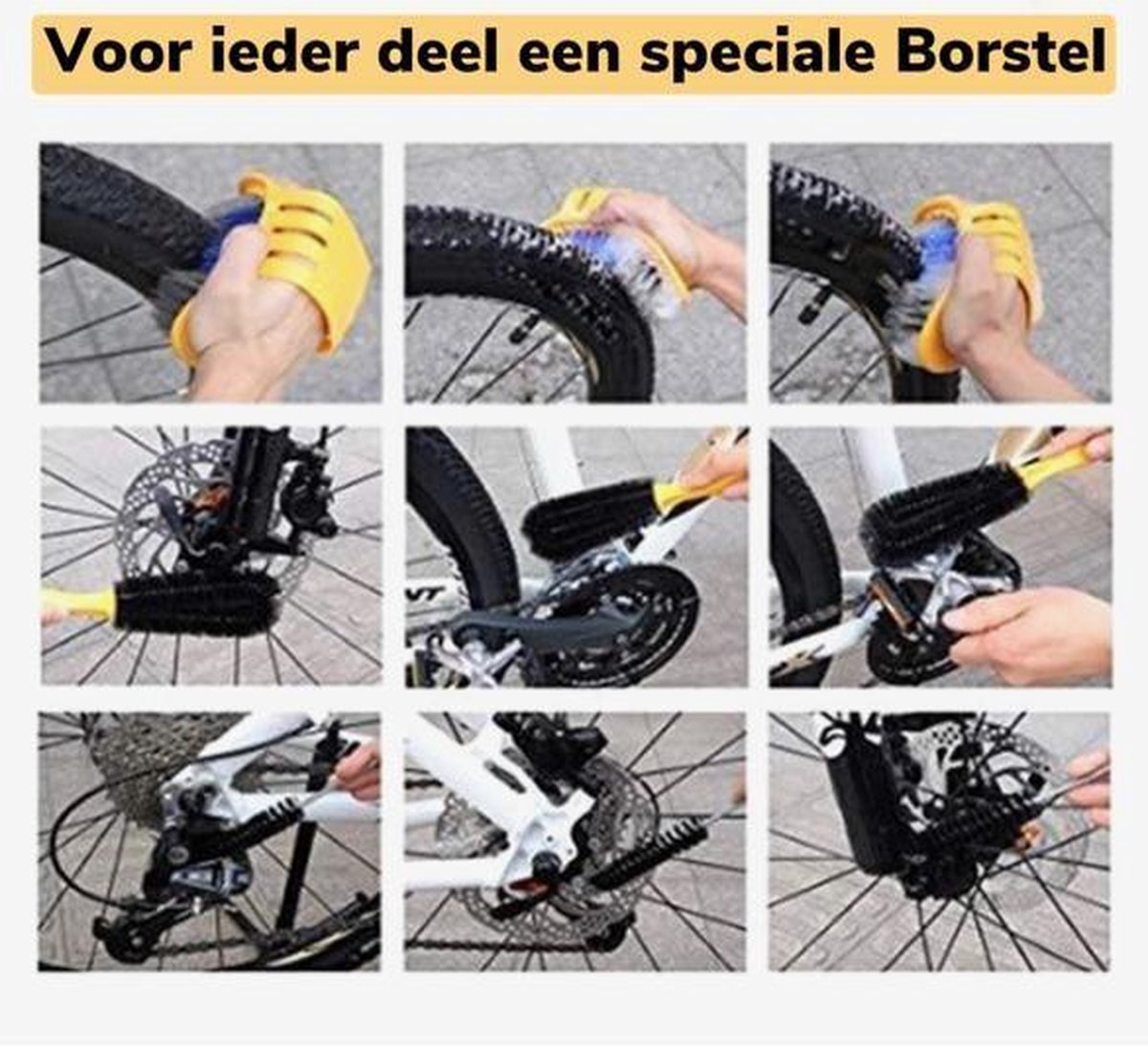 Voor ieder deel een speciale Borstel