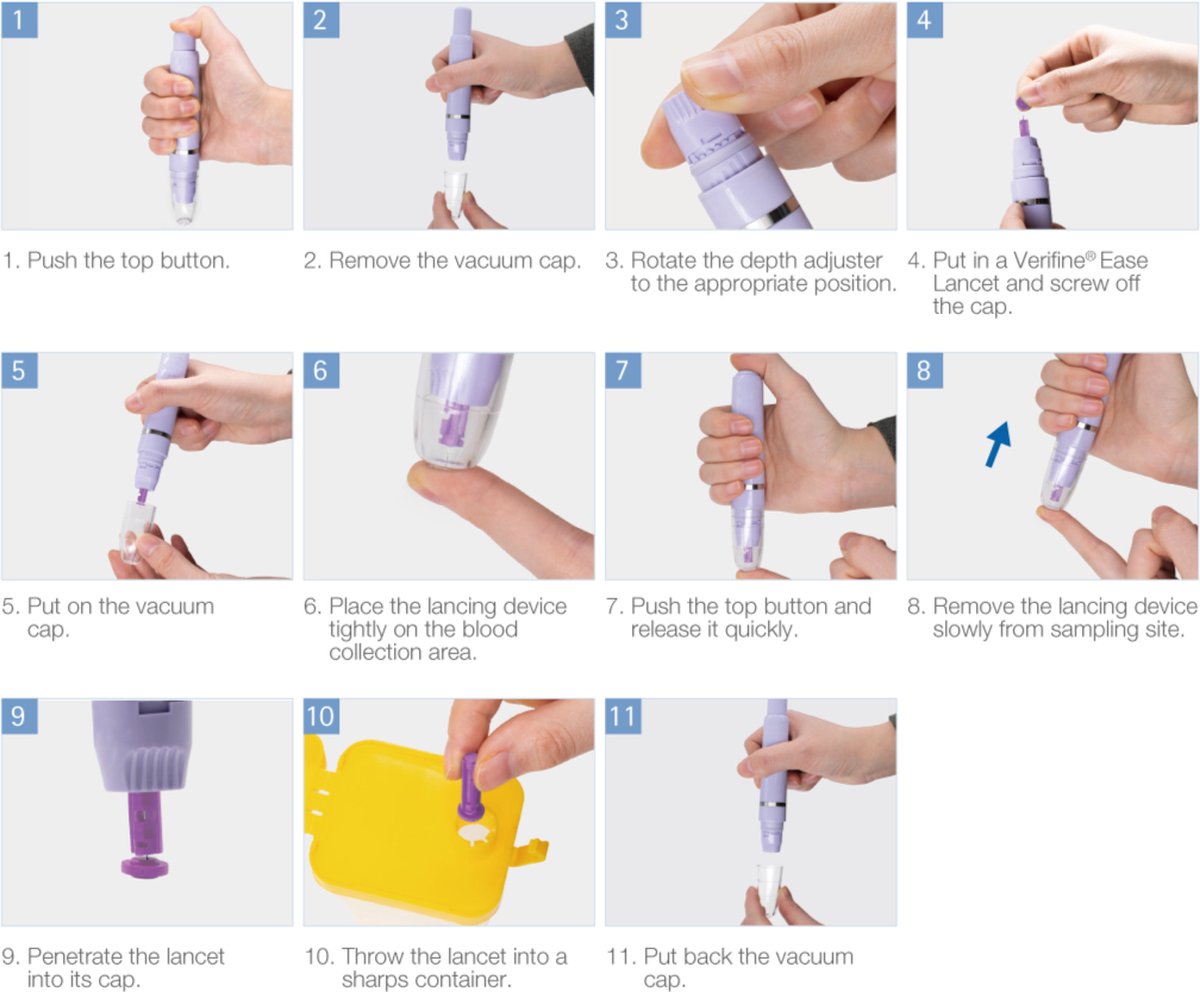 1

1. Push the top button.

2

2. Remove the vacuum cap.

3

3. Rotate the depth adjuster to the appropriate position.

4

4. Put in a Verifine® Ease Lancet and screw off the cap.

5

5. Put on the vacuum cap.

6

6. Place the lancing device tightly on the blood collection area.

7

7. Push the top button and release it quickly.

8

8. Remove the lancing device slowly from sampling site.

9

9. Penetrate the lancet into its cap.

10

10. Throw the lancet into a sharps container.

11

11. Put back the vacuum cap.