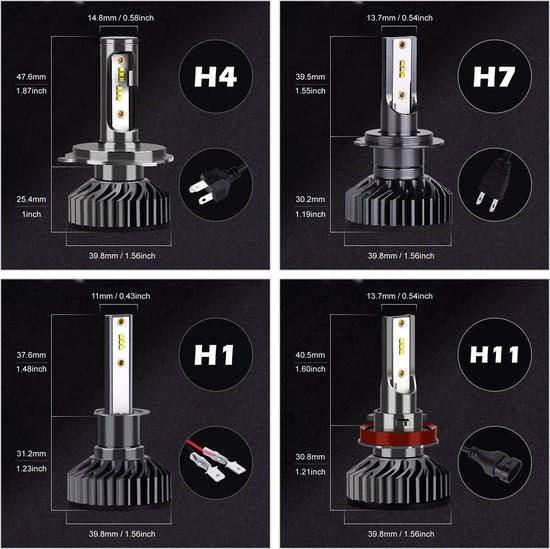 14.8mm / 0.58inch

47.6mm
1.87inch

H4

25.4mm
1inch

39.8mm / 1.56inch

13.7mm / 0.54inch

39.5mm
1.55inch

H7

30.2mm
1.19inch

39.8mm / 1.56inch

11mm / 0.43inch

37.6mm
1.48inch

H1

31.2mm
1.23inch

39.8mm / 1.56inch

13.7mm / 0.54inch

40.5mm
1.60inch

H11

30.8mm
1.21inch

39.8mm / 1.56inch