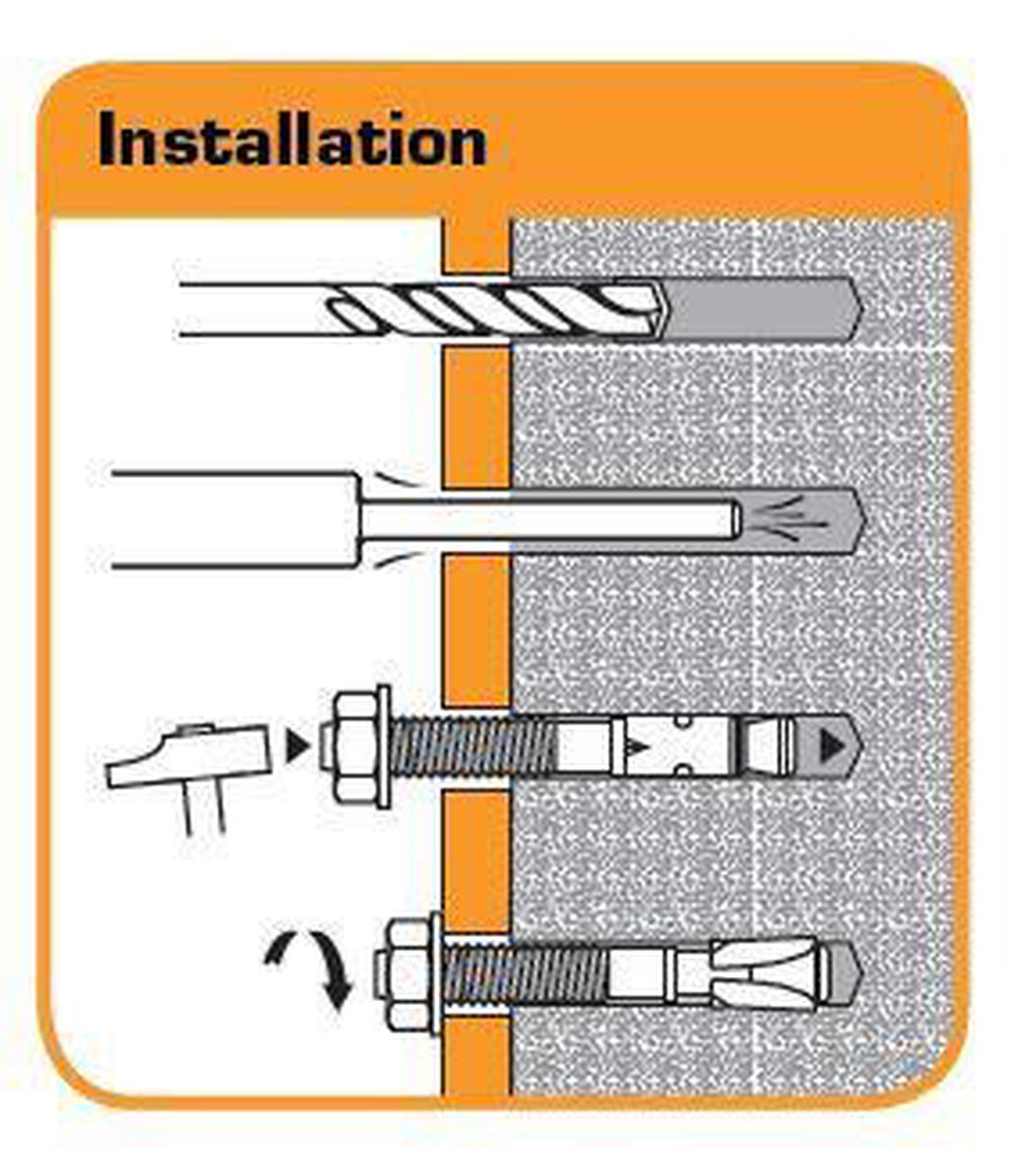 Installation