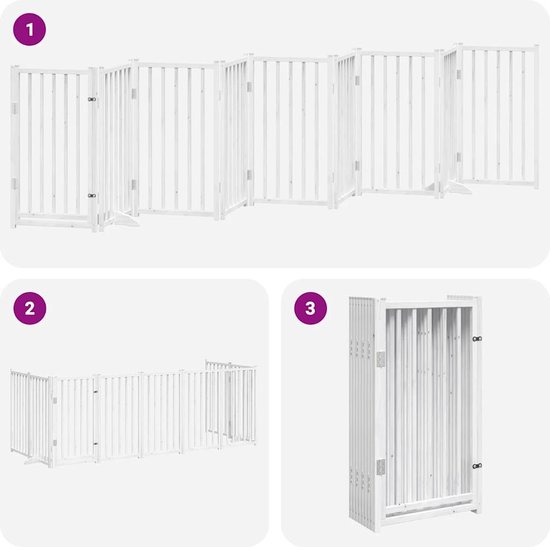 1

2

3