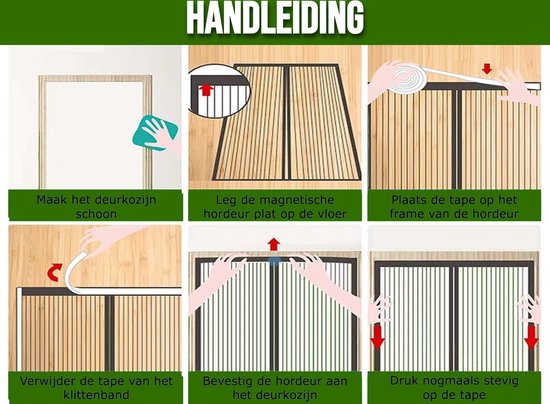 HANDLEIDING

Maak het deurkozijn schoon

Leg de magnetische hordeur plat op de vloer

Plaats de tape op het frame van de hordeur

Verwijder de tape van het klittenband

Bevestig de hordeur aan het deurkozijn

Druk nogmaals stevig op de tape