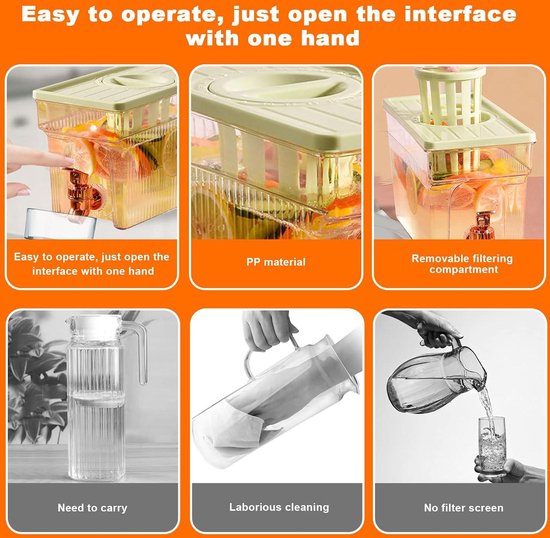 Easy to operate, just open the interface with one hand

Easy to operate, just open the interface with one hand

PP material

Removable filtering compartment

Need to carry

Laborious cleaning

No filter screen