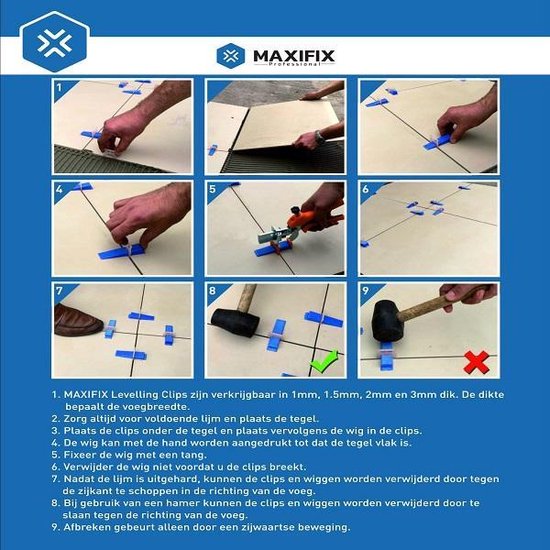 MAXIFIX
Professional

1

4

5

6

7

8

9

1. MAXIFIX Levelling Clips zijn verkrijgbaar in 1mm, 1.5mm, 2mm en 3mm dik. De dikte bepaalt de voegbreedte.
2. Zorg altijd voor voldoende lijm en plaats de tegel.
3. Plaats de clips onder de tegel en plaats vervolgens de wig in de clips.
4. De wig kan met de hand worden aangedrukt tot dat de tegel vlak is.
5. Fixeer de wig met een tang.
6. Verwijder de wig niet voordat u de clips breekt.
7. Nadat de lijm is uitgehard, kunnen de clips en wiggen worden verwijderd door tegen de zijkant te schoppen in de richting van de voeg.
8. Bij gebruik van een hamer kunnen de clips en wiggen worden verwijderd door te slaan tegen de richting van de voeg.
9. Afbreken gebeurt alleen door een zijwaartse beweging.