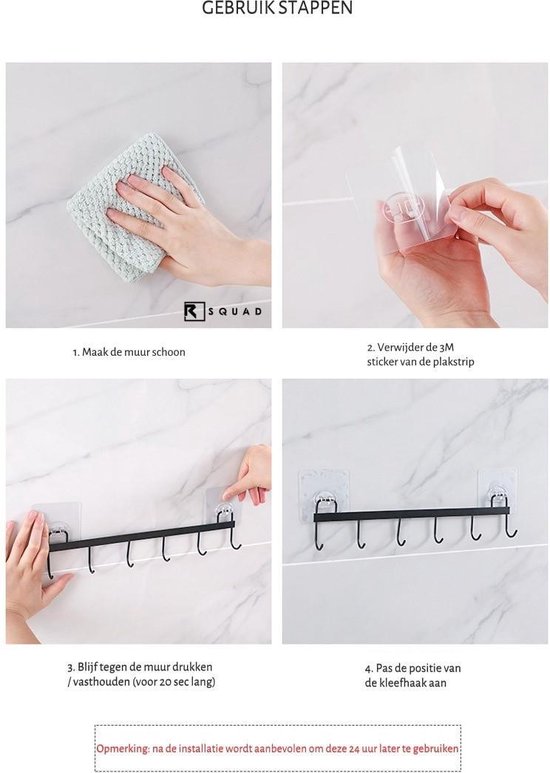 GEBRUIK STAPPEN

R SQUAD

1. Maak de muur schoon

2. Verwijder de 3M sticker van de plakstrip

3. Blijf tegen de muur drukken / vasthouden (voor 20 sec lang)

4. Pas de positie van de kleefhaak aan

Opmerking: na de installatie wordt aanbevolen om deze 24 uur later te gebruiken