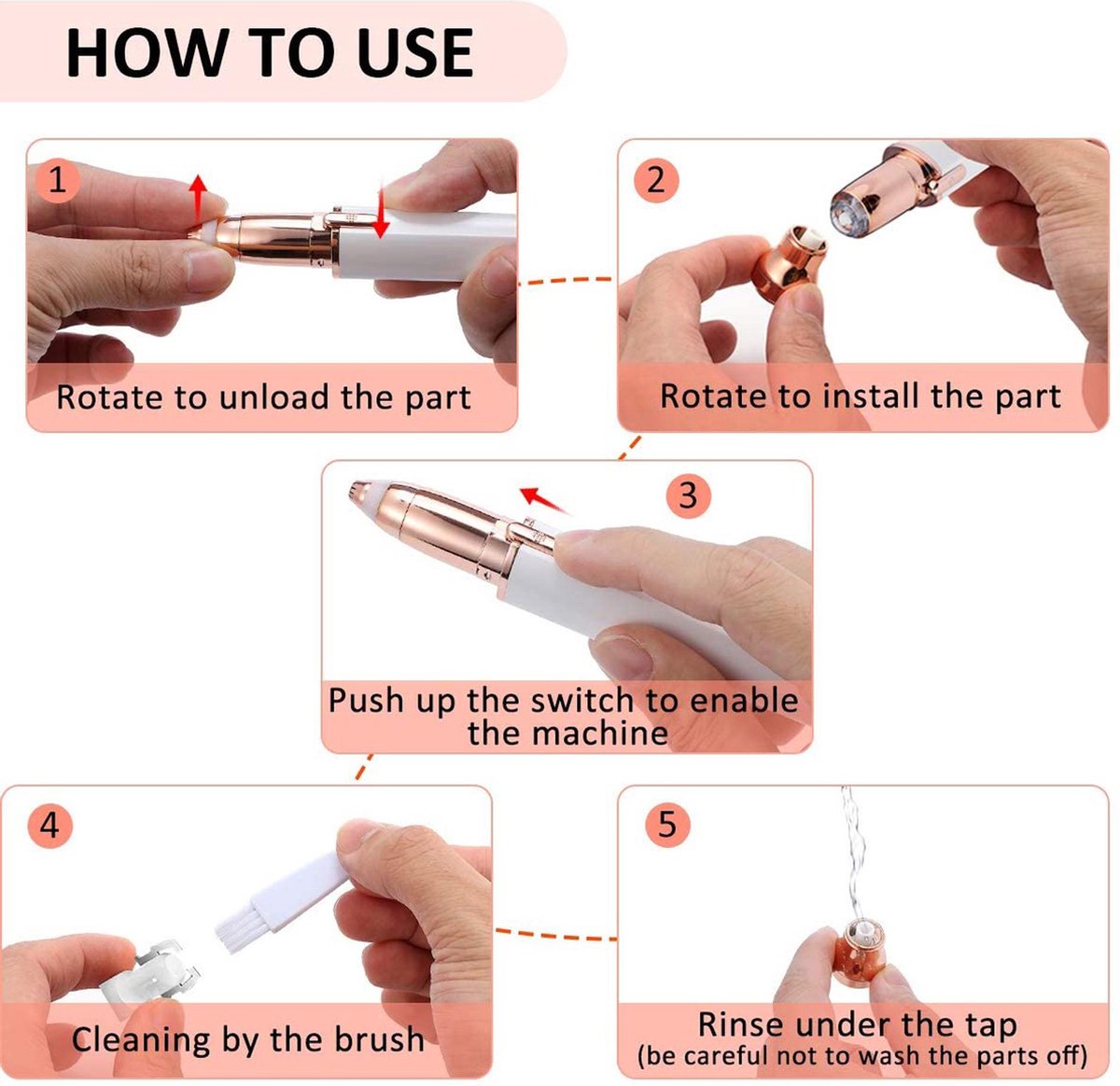 HOW TO USE

1
Rotate to unload the part

2
Rotate to install the part

3
Push up the switch to enable the machine

4
Cleaning by the brush

5
Rinse under the tap
(be careful not to wash the parts off)