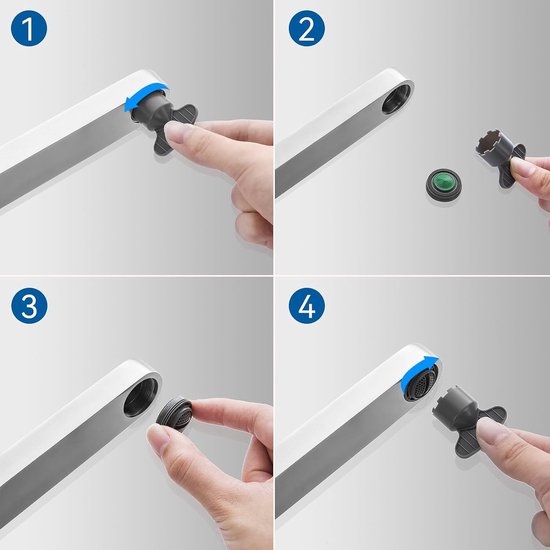 1

2

3

4