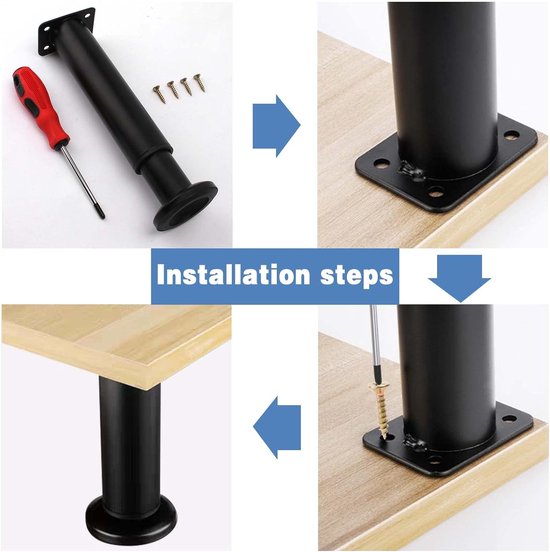 Installation steps