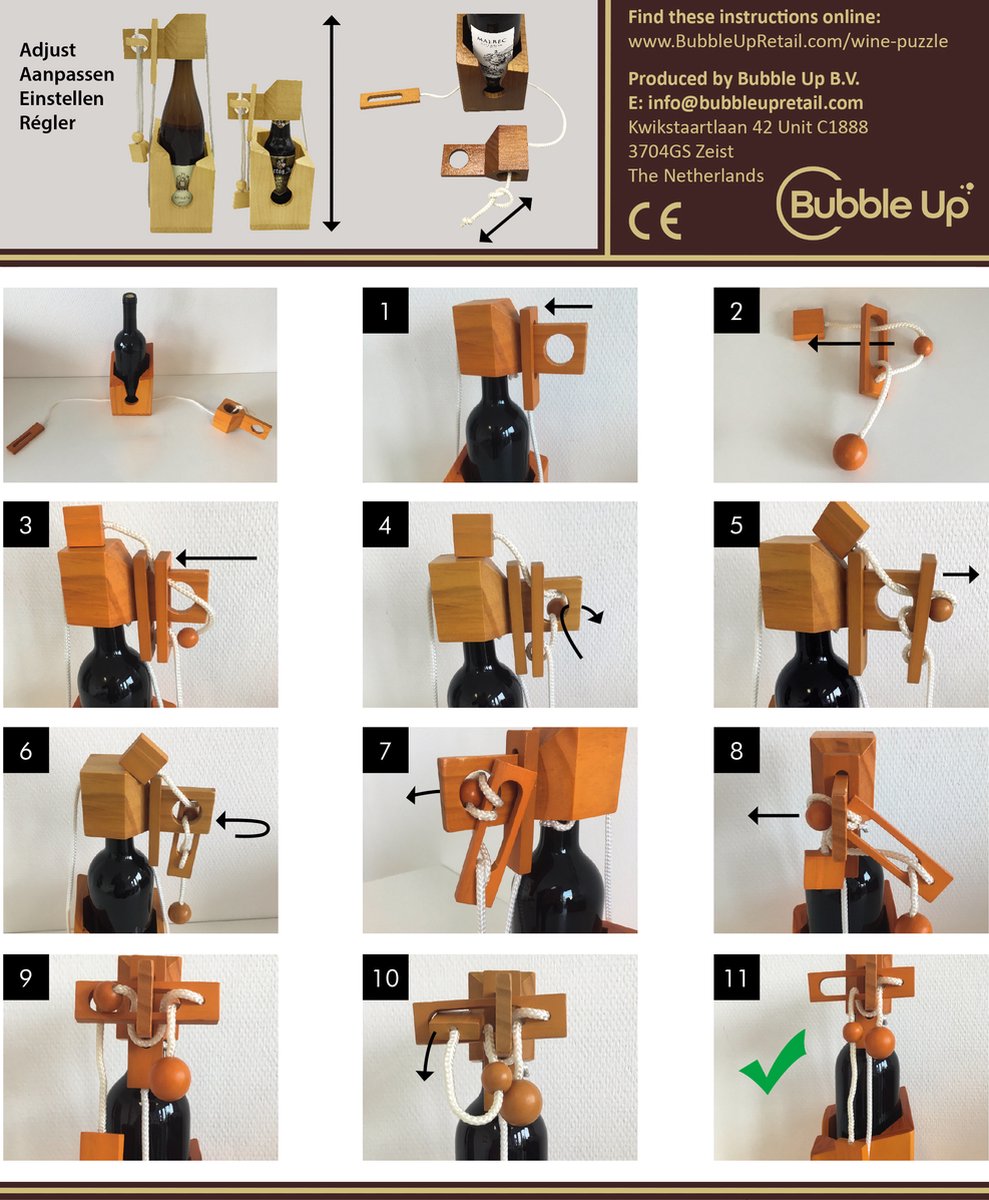 Adjust
Aanpassen
Einstellen
Régler

MALBEC

Find these instructions online:
www.BubbleUpRetail.com/wine-puzzle

Produced by Bubble Up B.V.
E: info@bubbleupretail.com
Kwikstaartlaan 42 Unit C1888
3704GS Zeist
The Netherlands

CE

Bubble Up

1

2

3

4

5

6

7

8

9

10

11