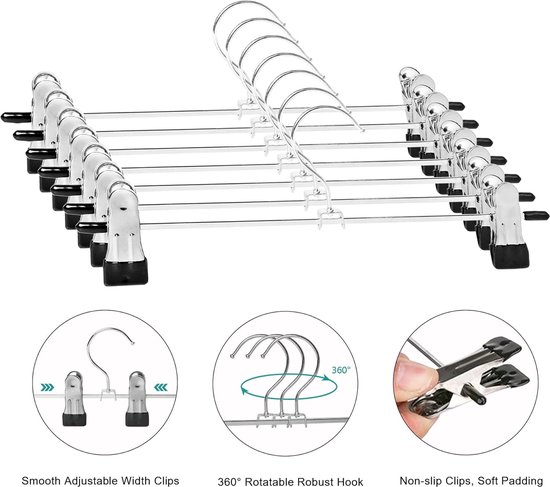 360°

Smooth Adjustable Width Clips

360° Rotatable Robust Hook

Non-slip Clips, Soft Padding