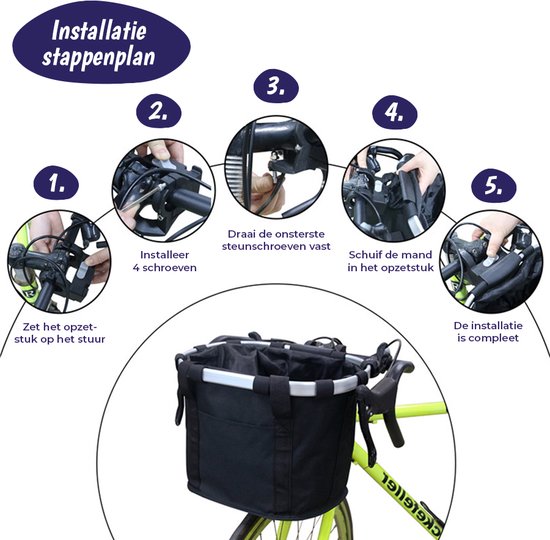 Installatie stappenplan

1.

Zet het opzetstuk op het stuur

2.

Installeer 4 schroeven

3.

Draai de onsterste steunschroeven vast

4.

Schuif de mand in het opzetstuk

5.

De installatie is compleet

ckefeller