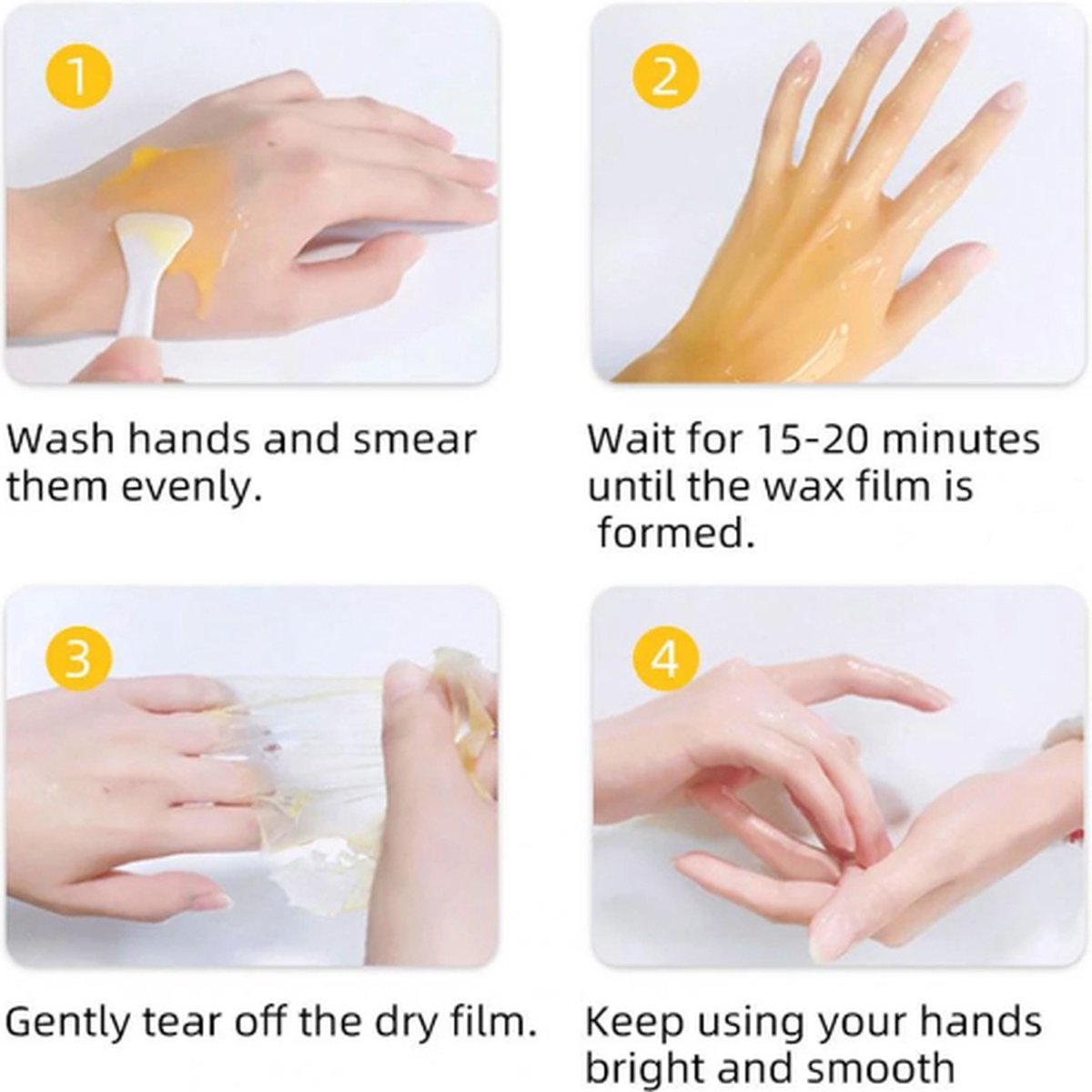 1

Wash hands and smear them evenly.

2

Wait for 15-20 minutes until the wax film is formed.

3

Gently tear off the dry film.

4

Keep using your hands bright and smooth