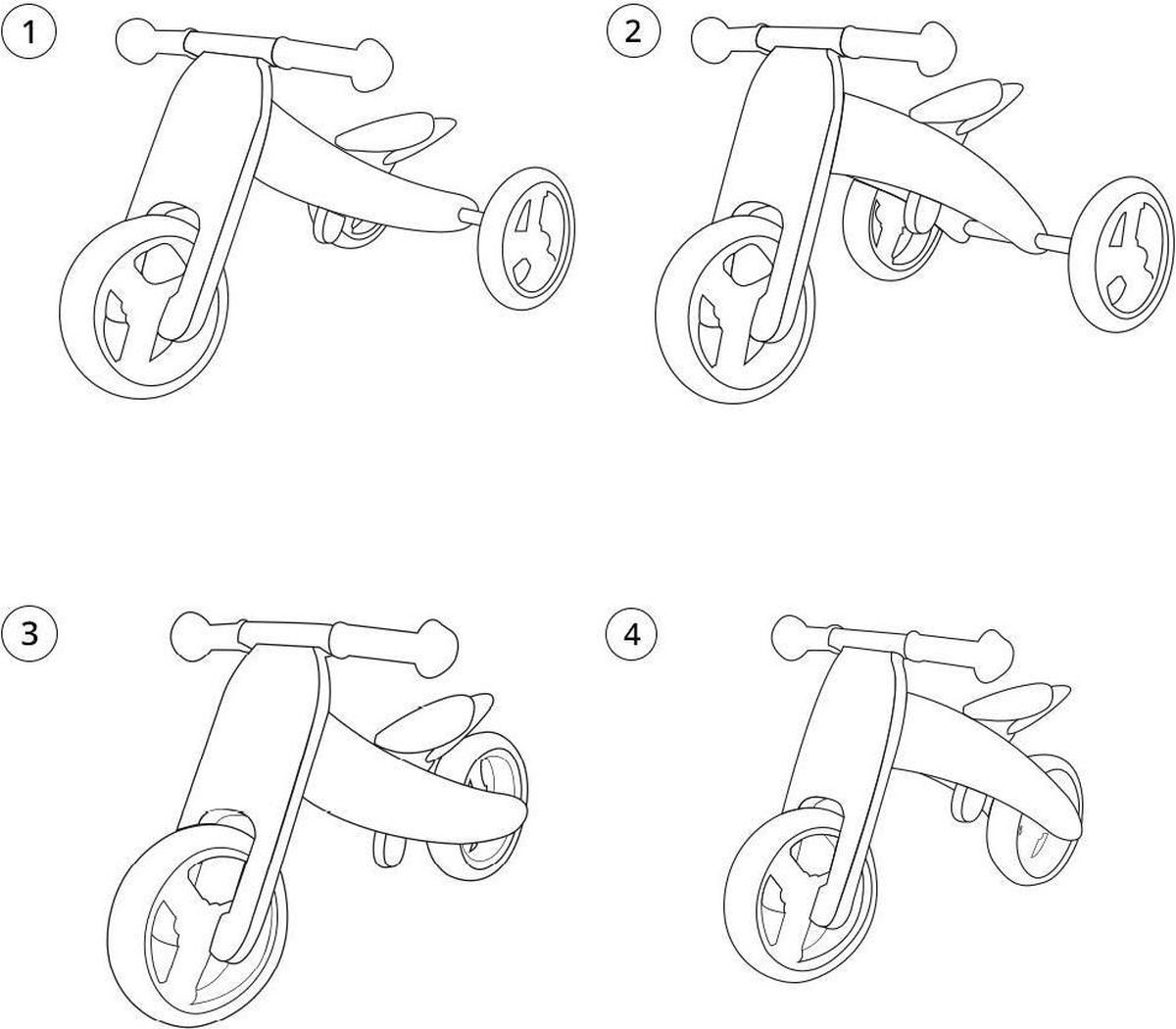 1

2

3

4