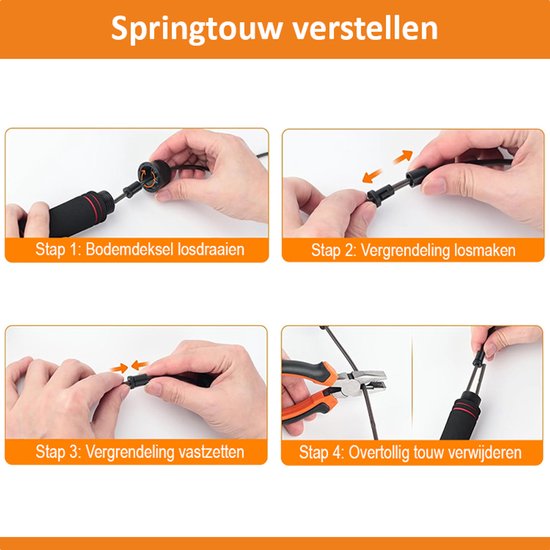 Springtouw verstellen

Stap 1: Bodemdeksel losdraaien

Stap 2: Vergrendeling losmaken

Stap 3: Vergrendeling vastzetten

Stap 4: Overtollig touw verwijderen