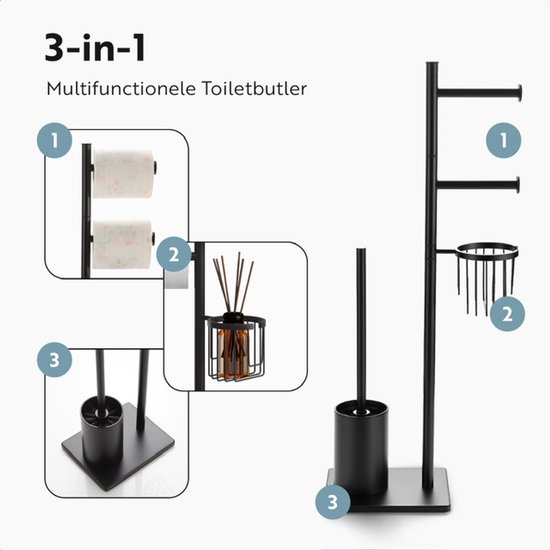 3-in-1

Multifunctionele Toiletbutler

1

2

3

1

2

3