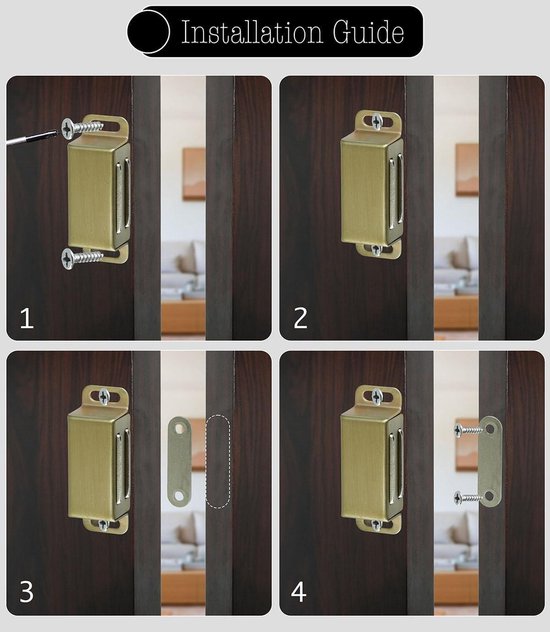 Installation Guide

1

2

3

4