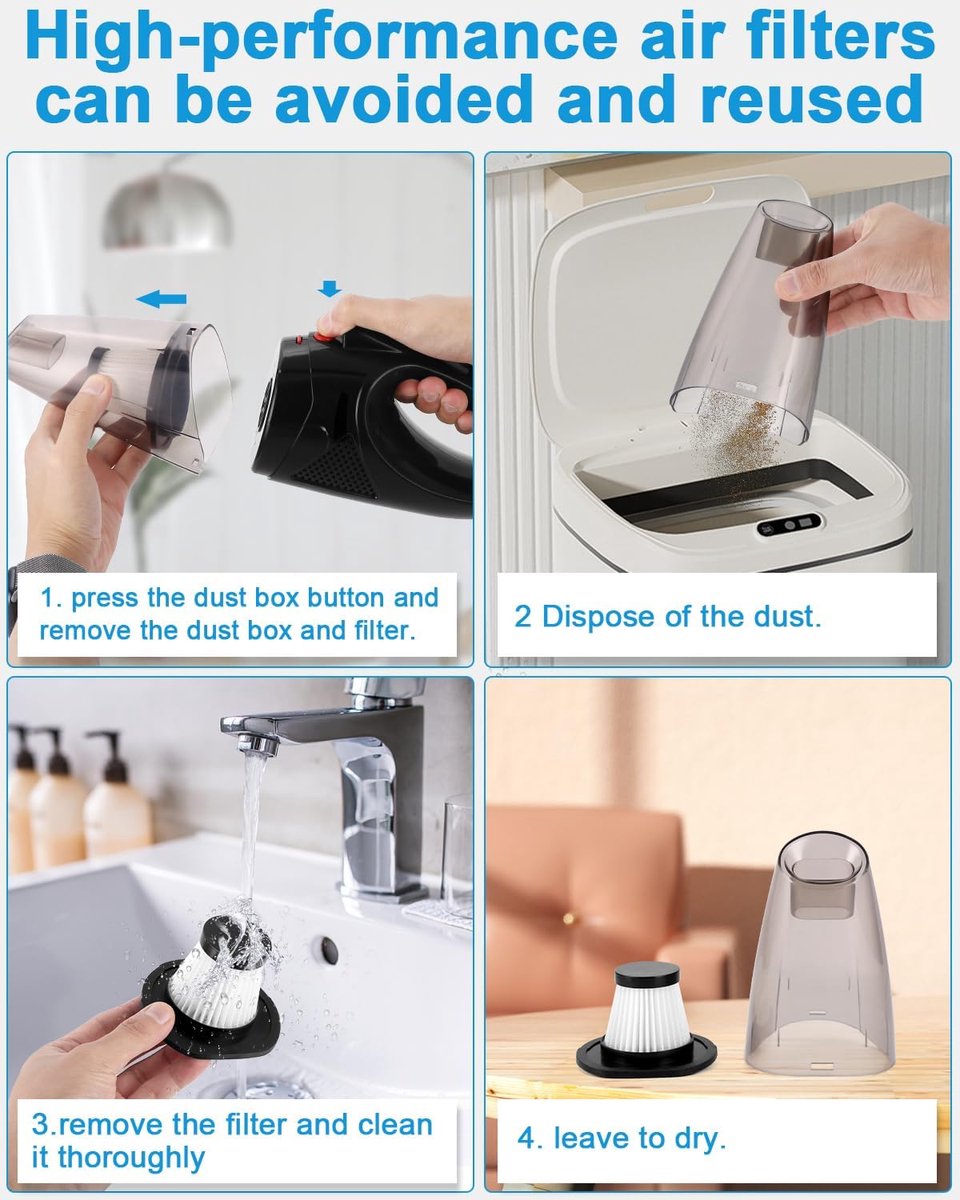 High-performance air filters can be avoided and reused

1. press the dust box button and remove the dust box and filter.

2 Dispose of the dust.

3.remove the filter and clean it thoroughly

4. leave to dry.